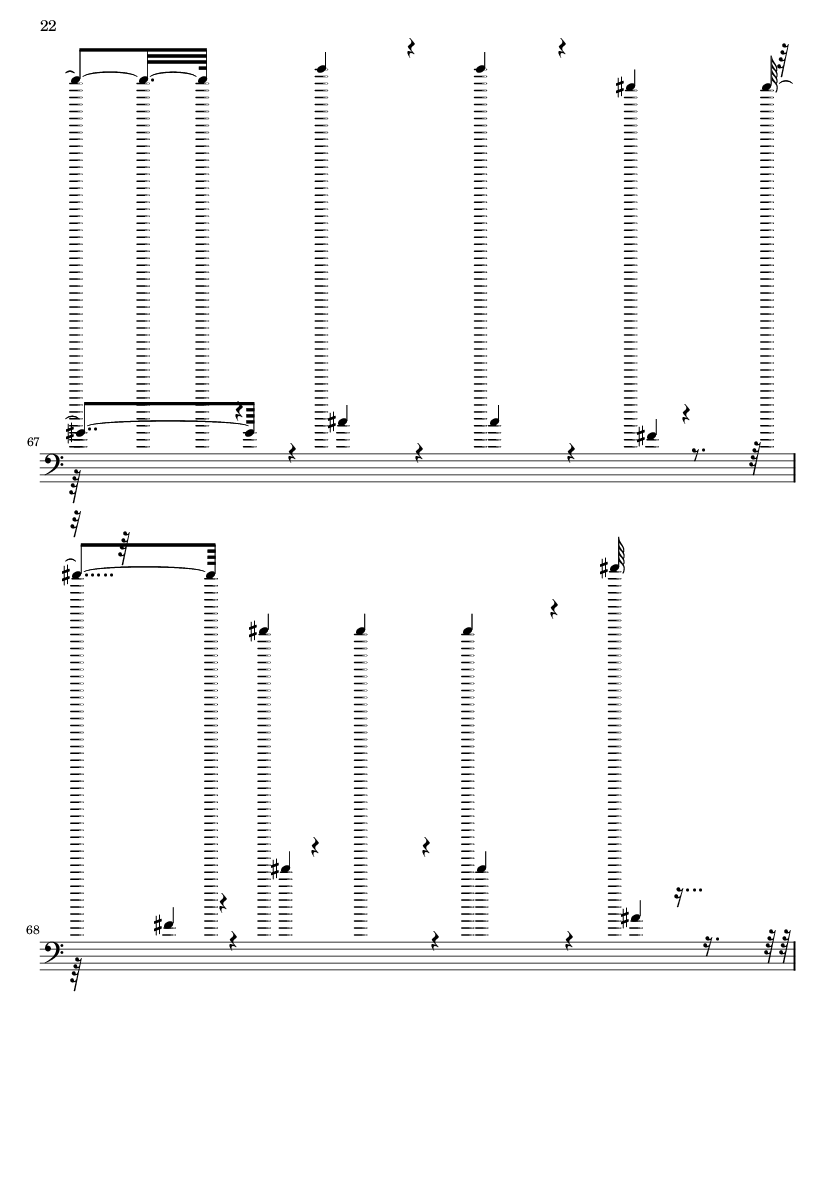 22

67

68