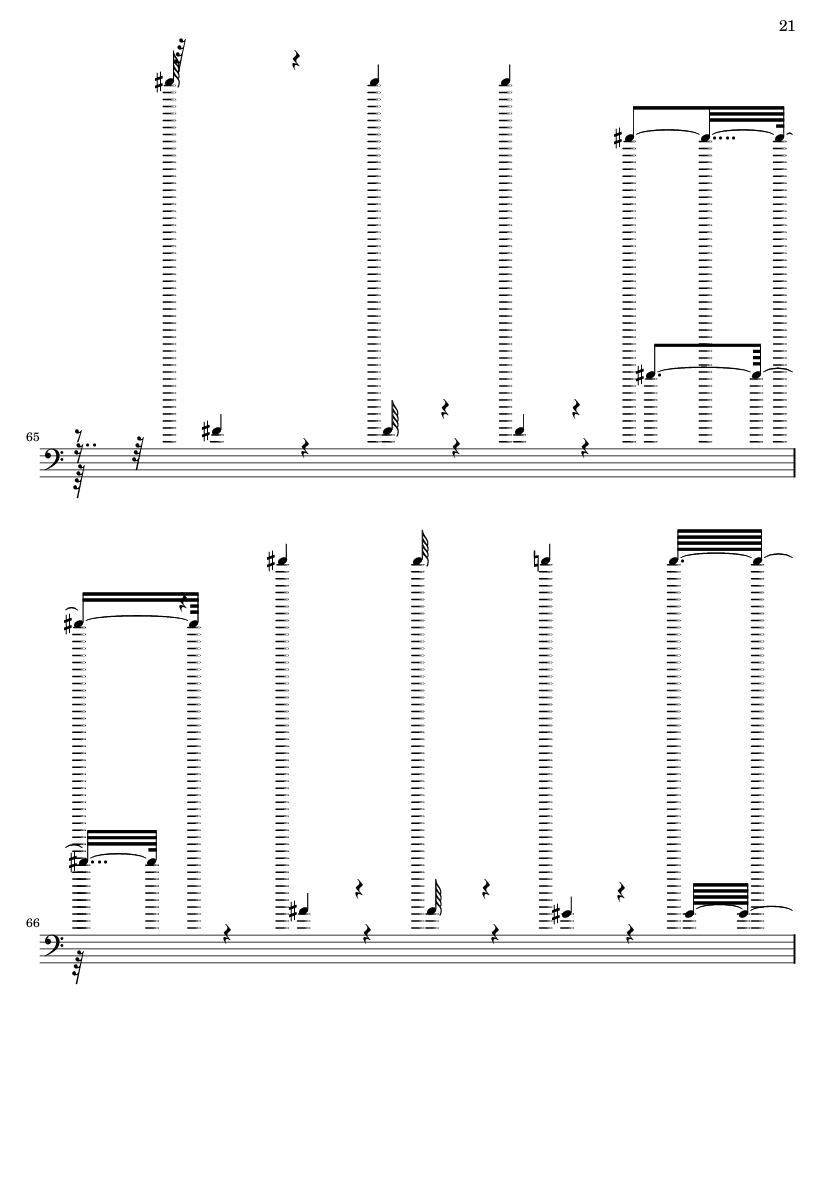 21

65

66