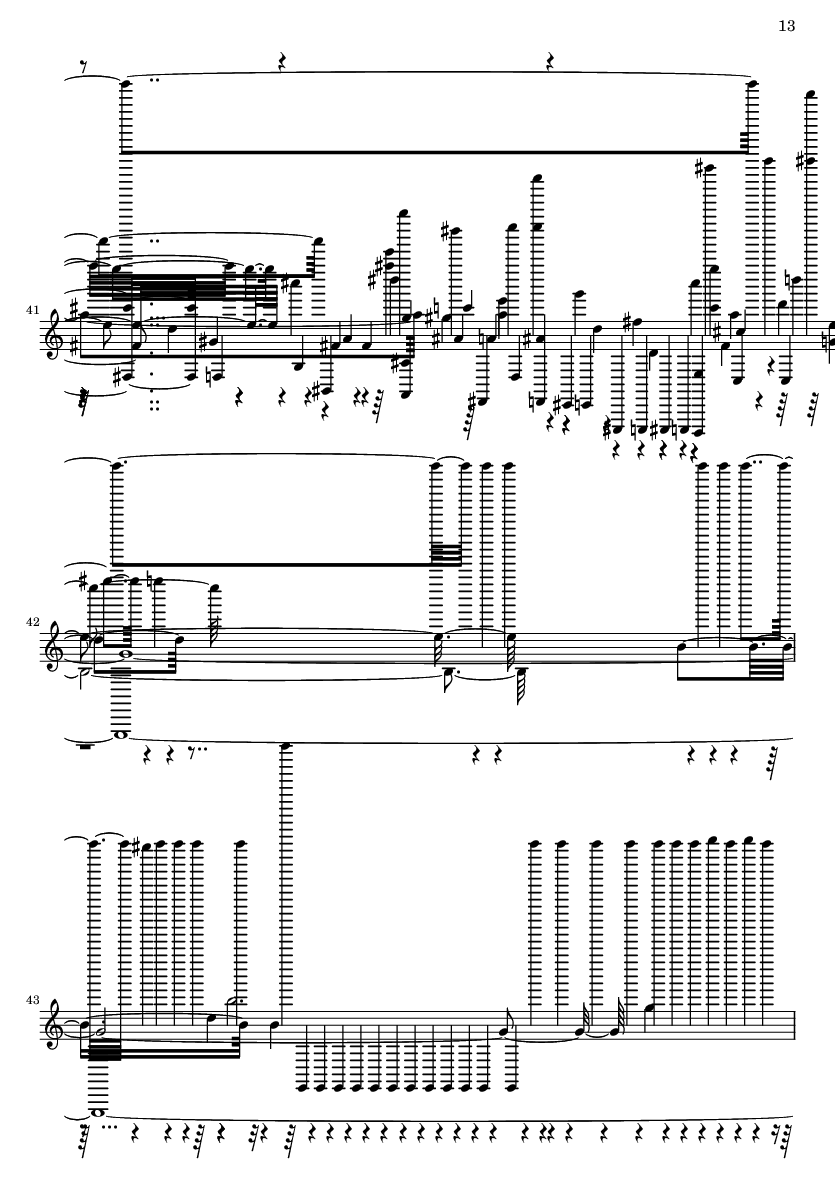 13

41

42

43