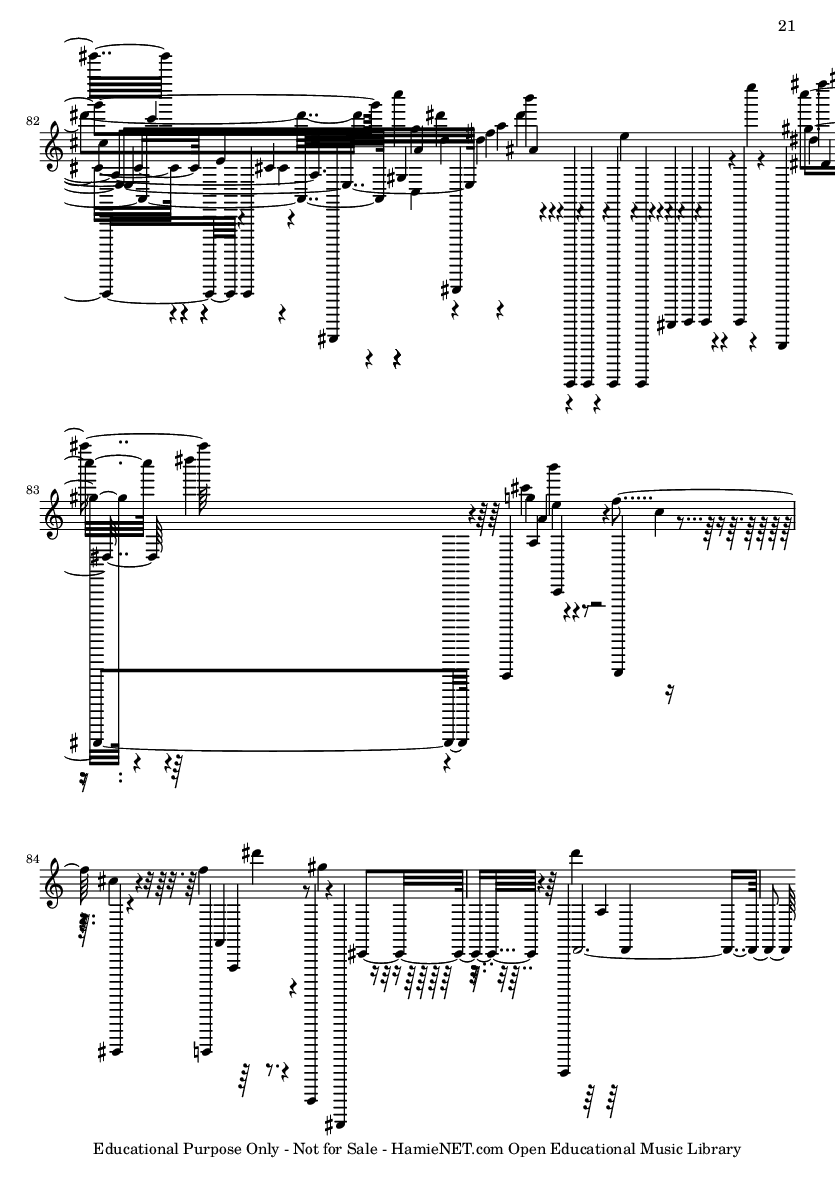 21

82

83

84

Educational Purpose Only - Not for Sale - HamieNET.com Open Educational Music Library