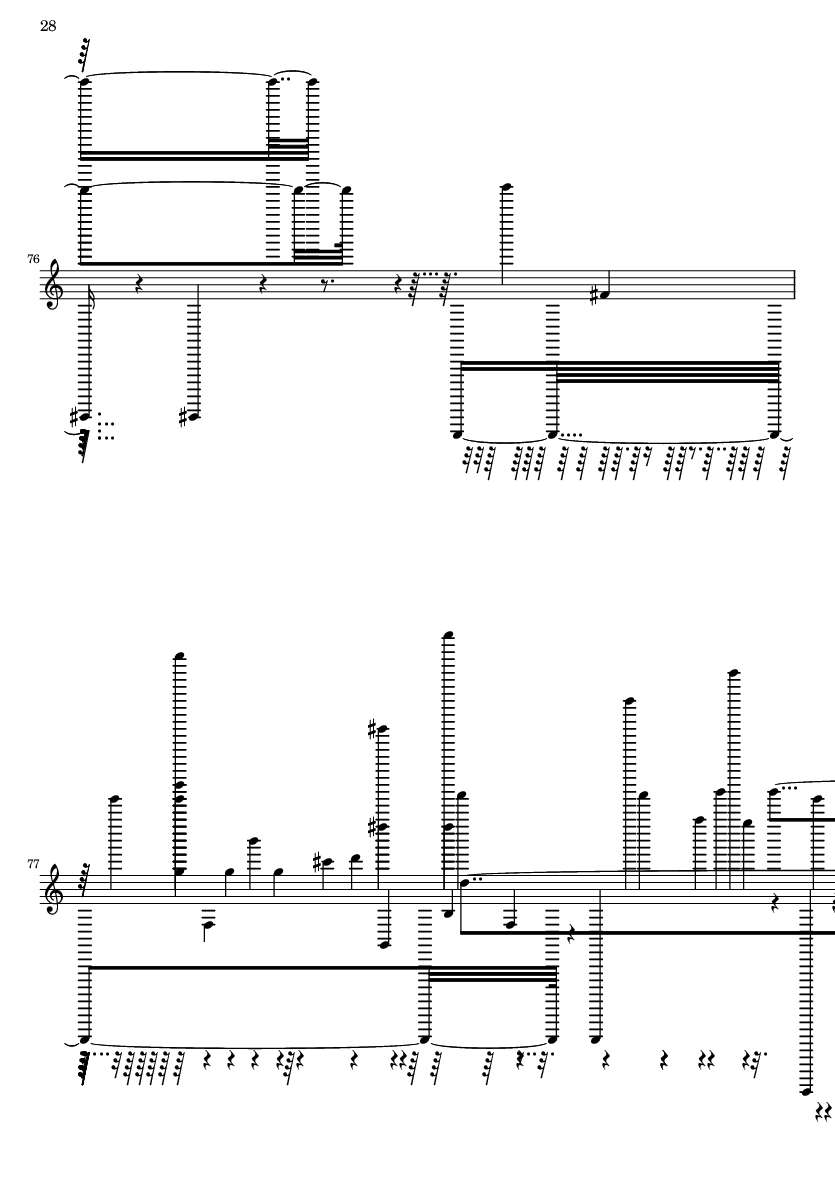 28

76

77