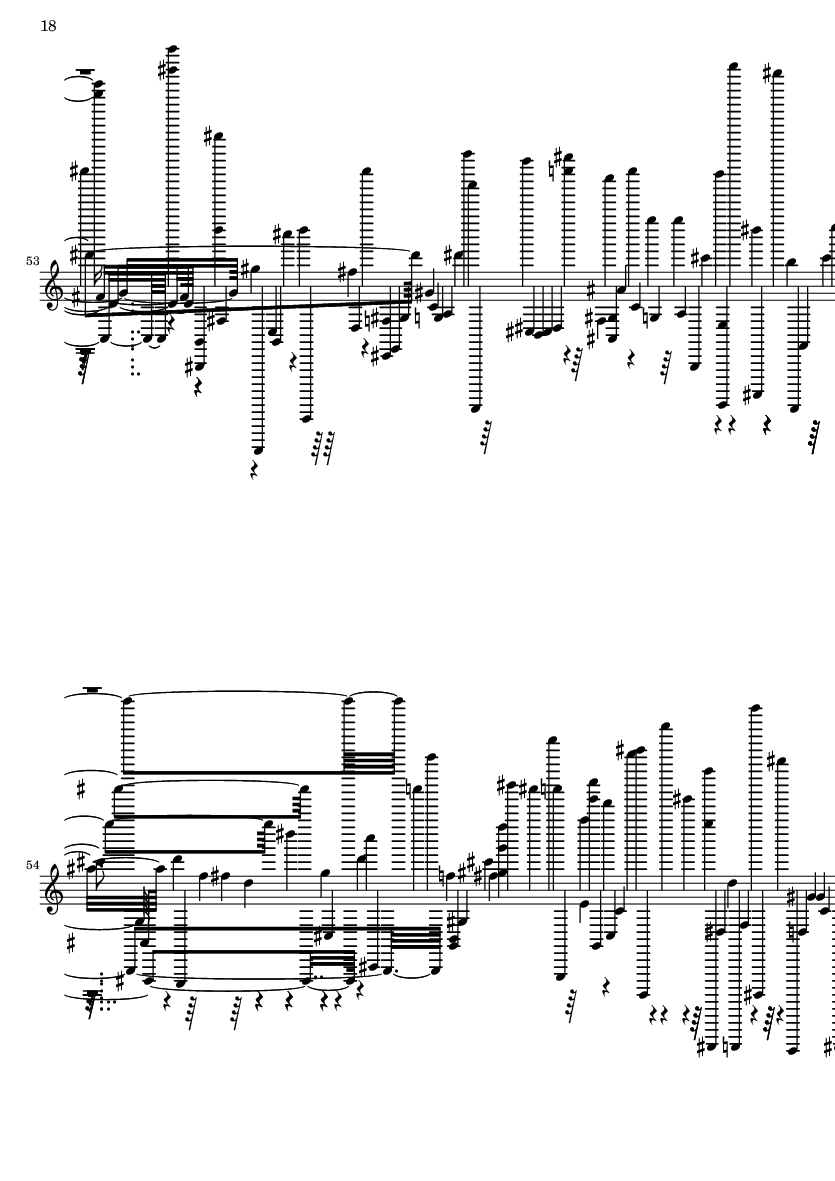 18

53

54