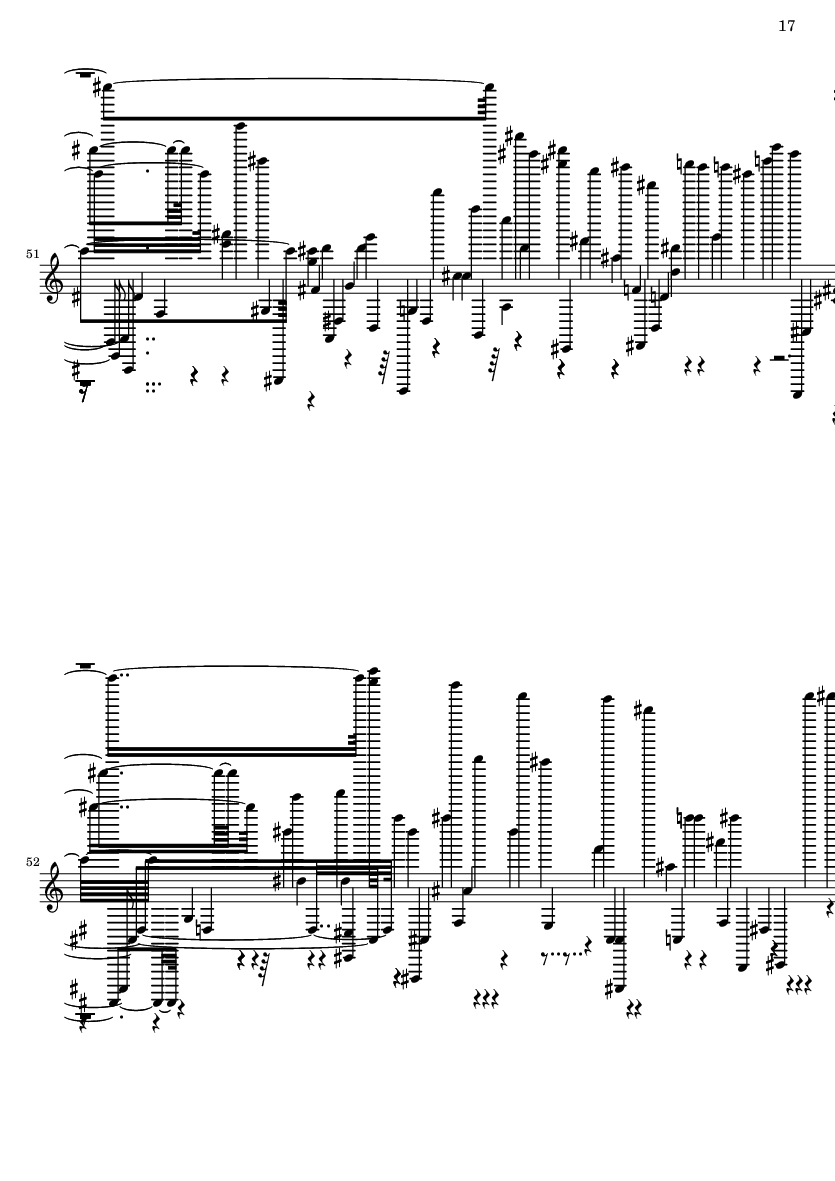 17

51

52