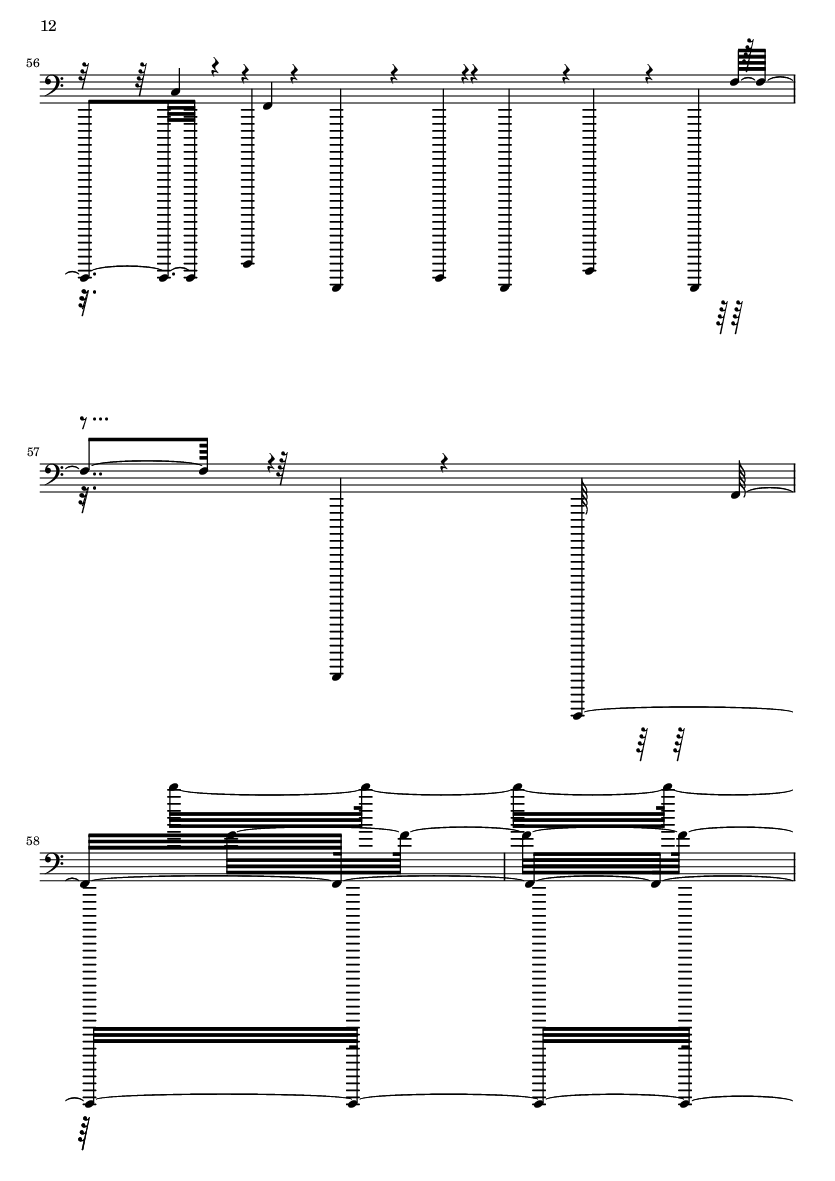 12

56

57

58