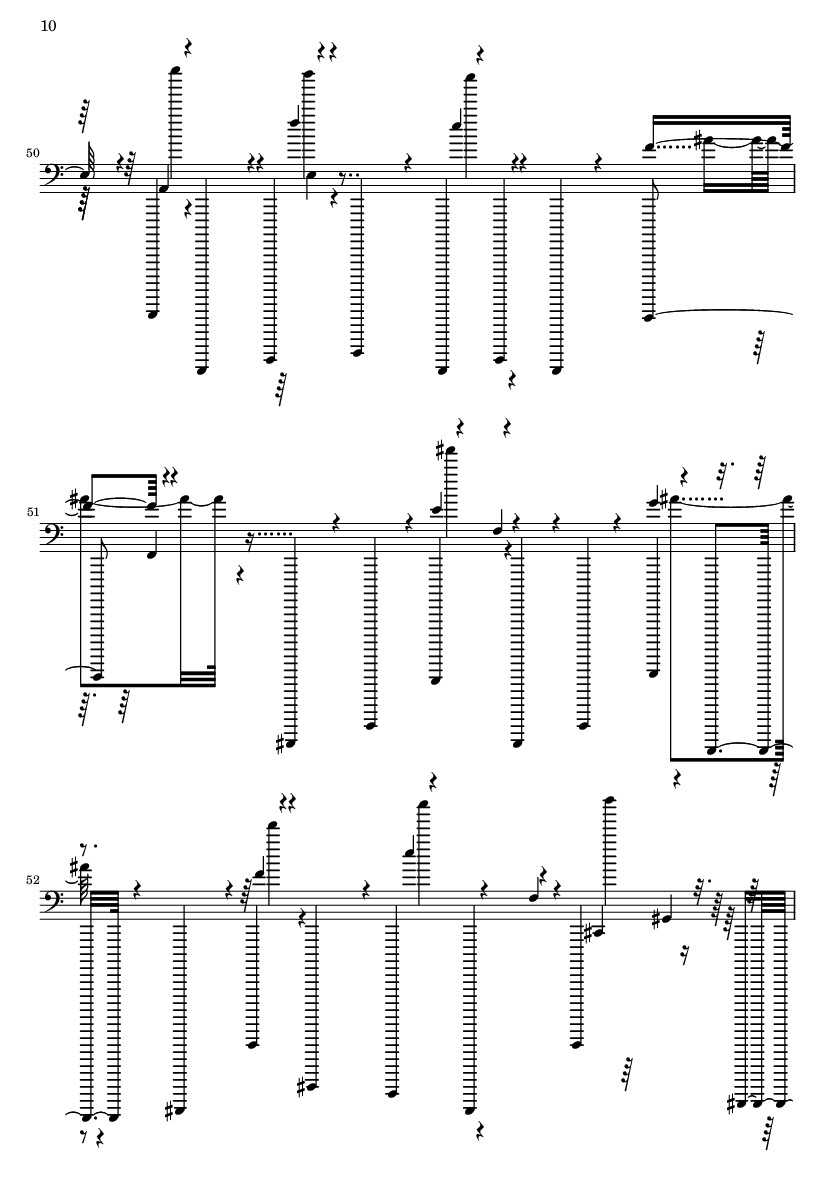 10

50

51

52