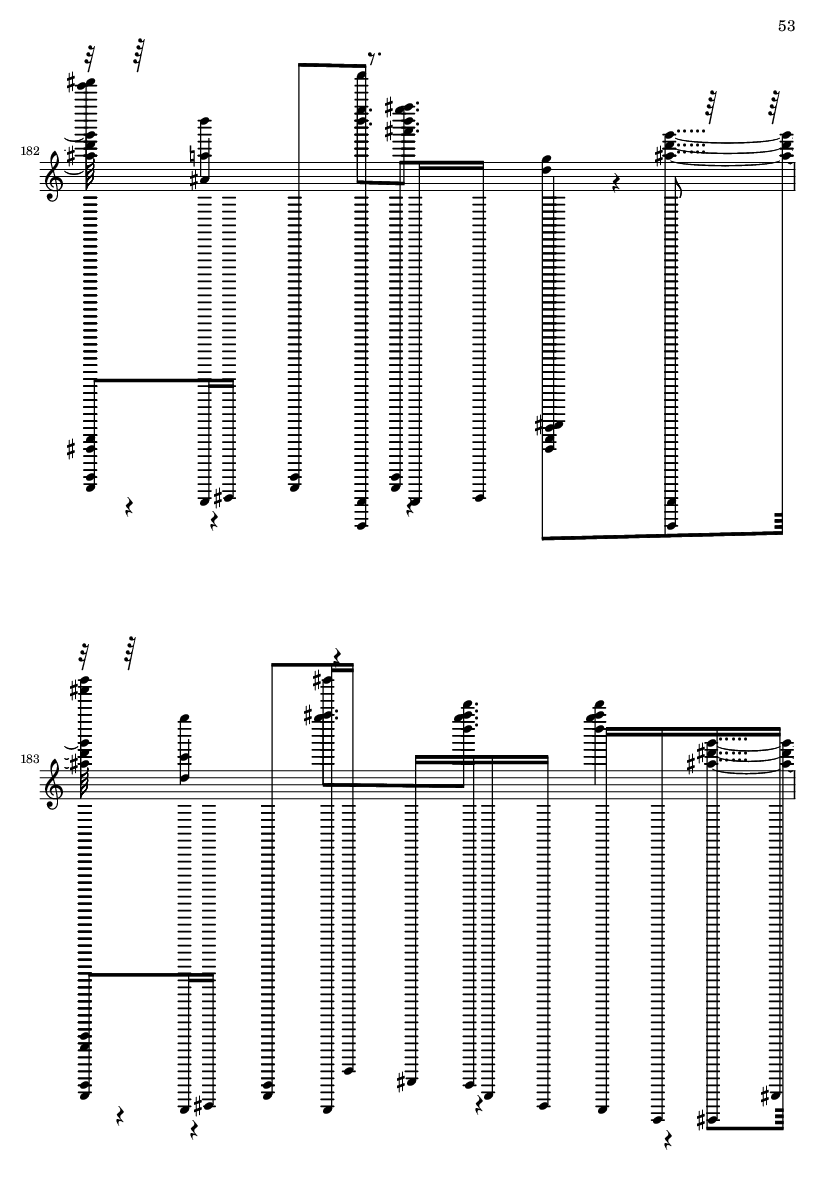 53

182

183