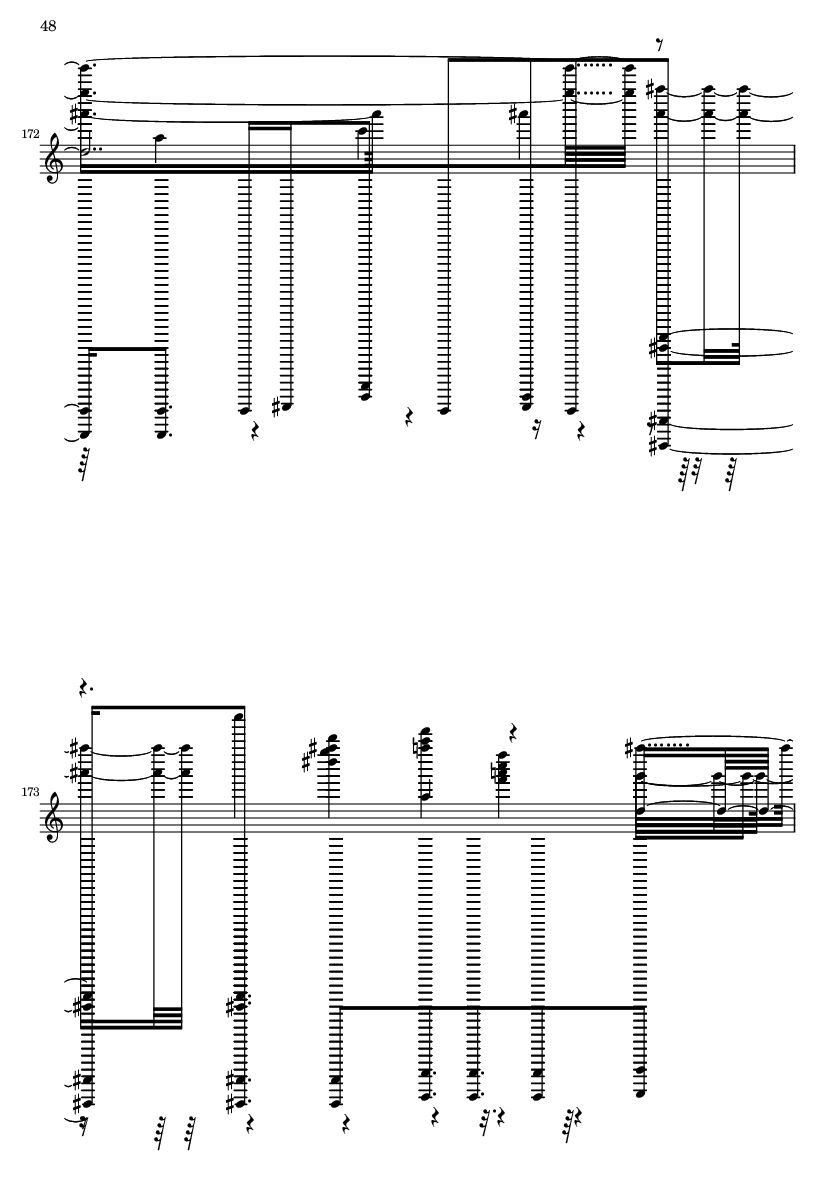 48

172

173