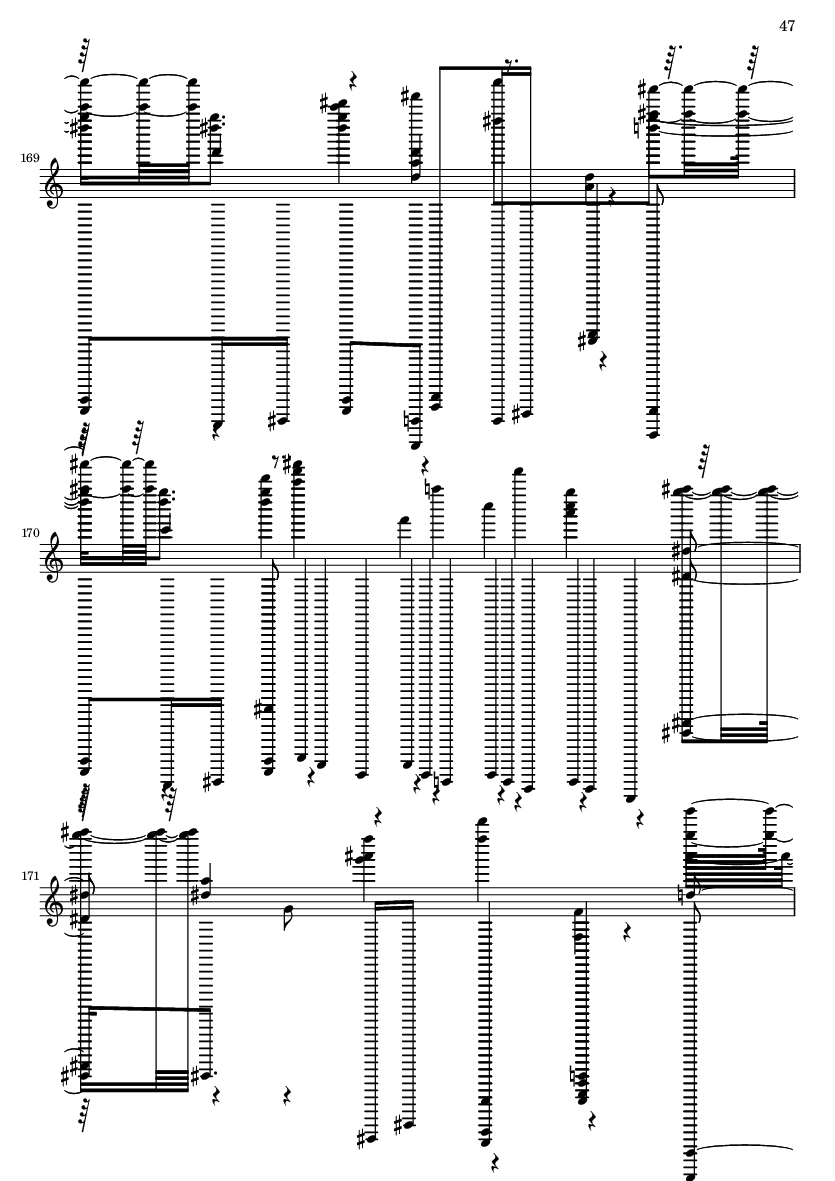 47

169

170

171