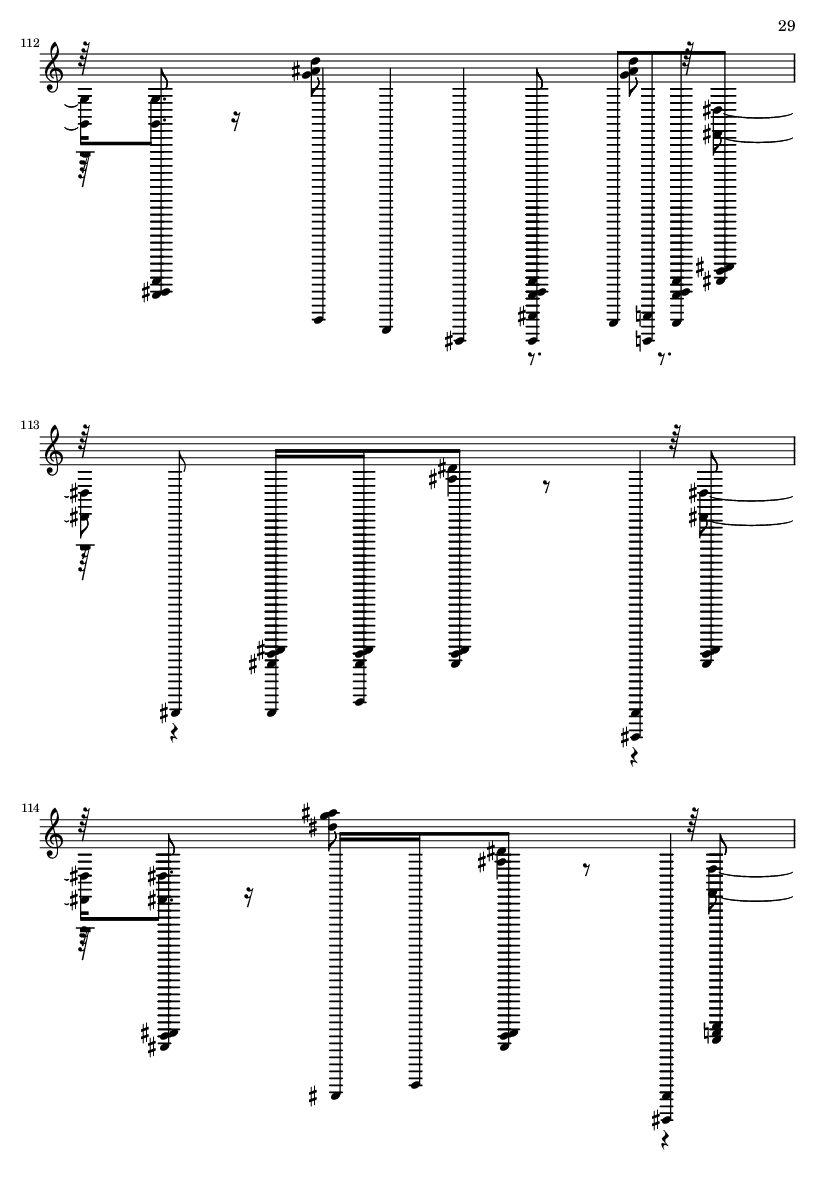 29

112

113

114