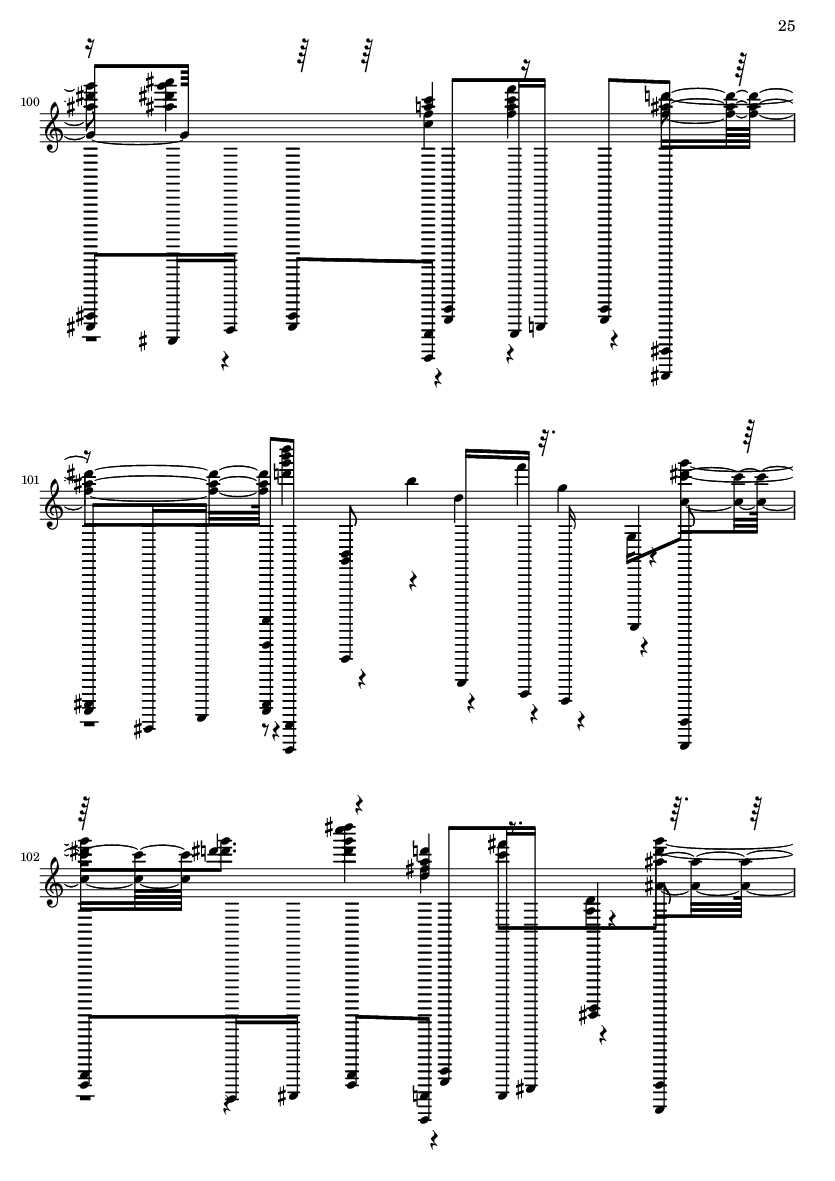 25

100

101

102