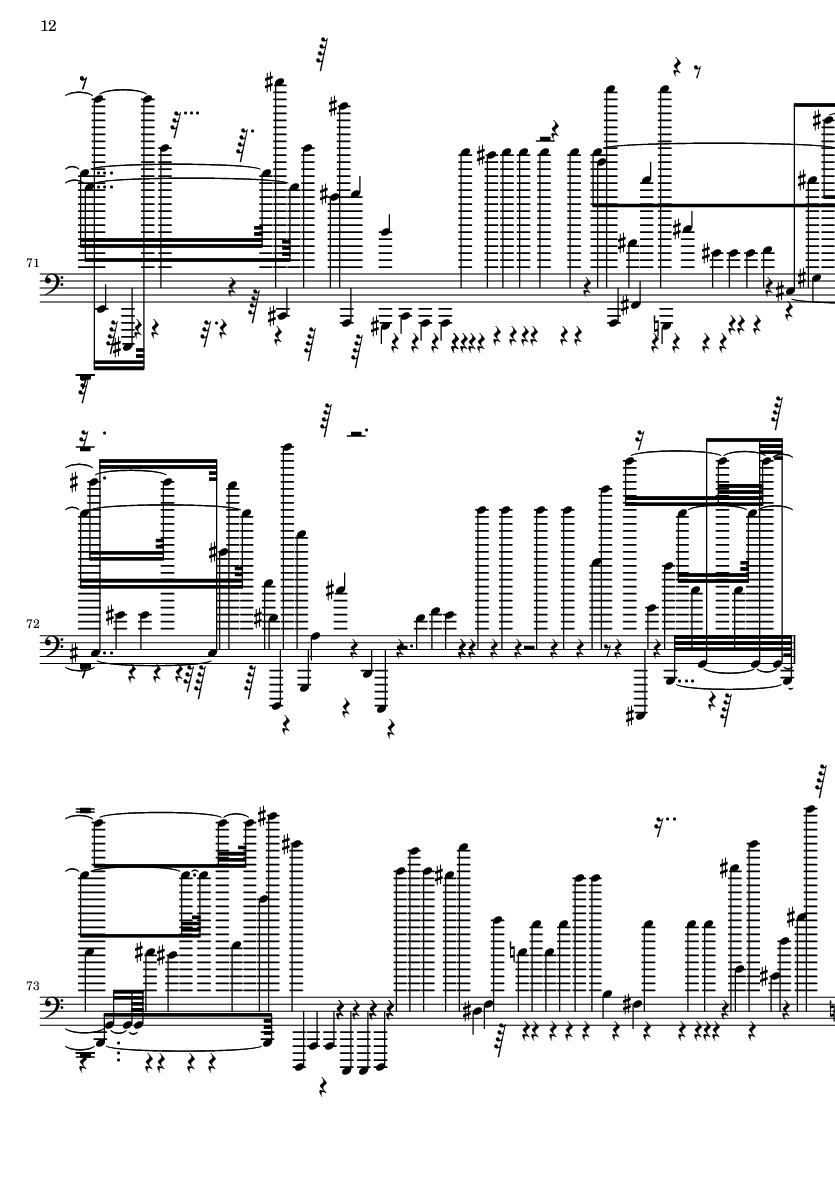 12

71

72

73