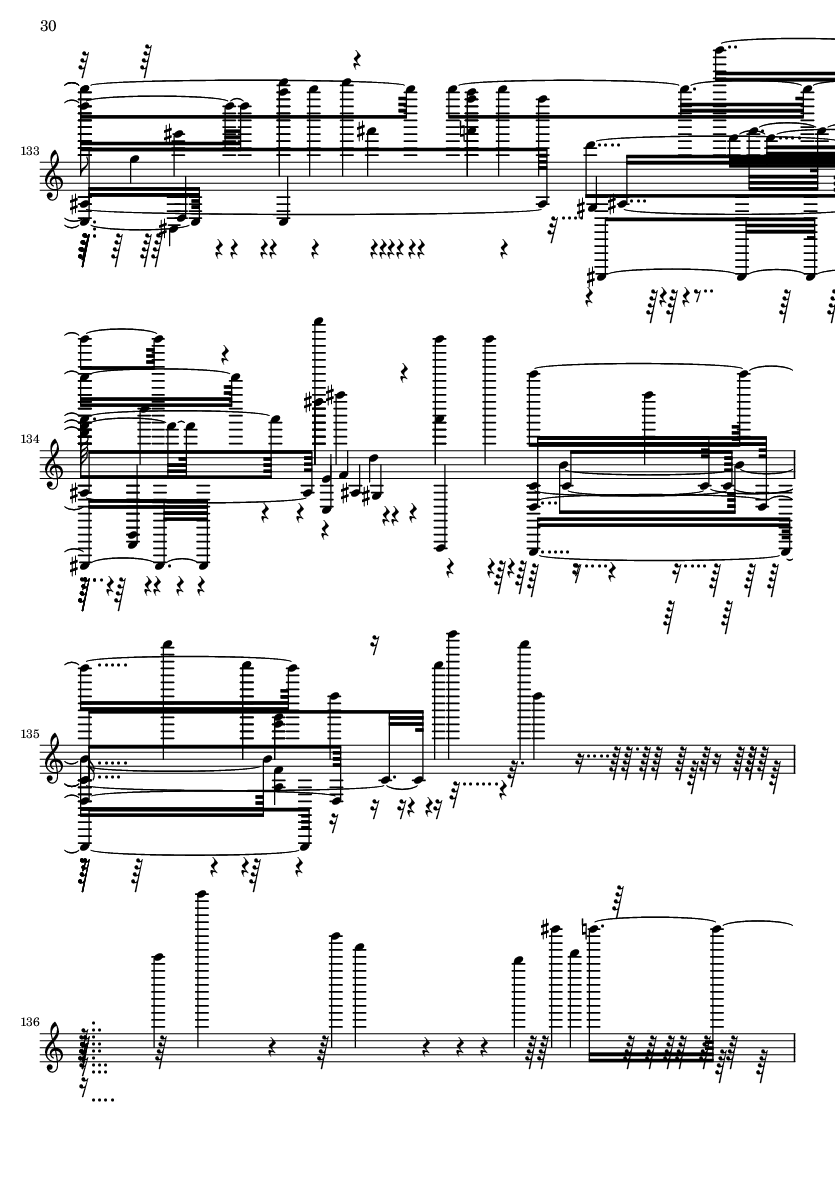 30

133

134

135

136