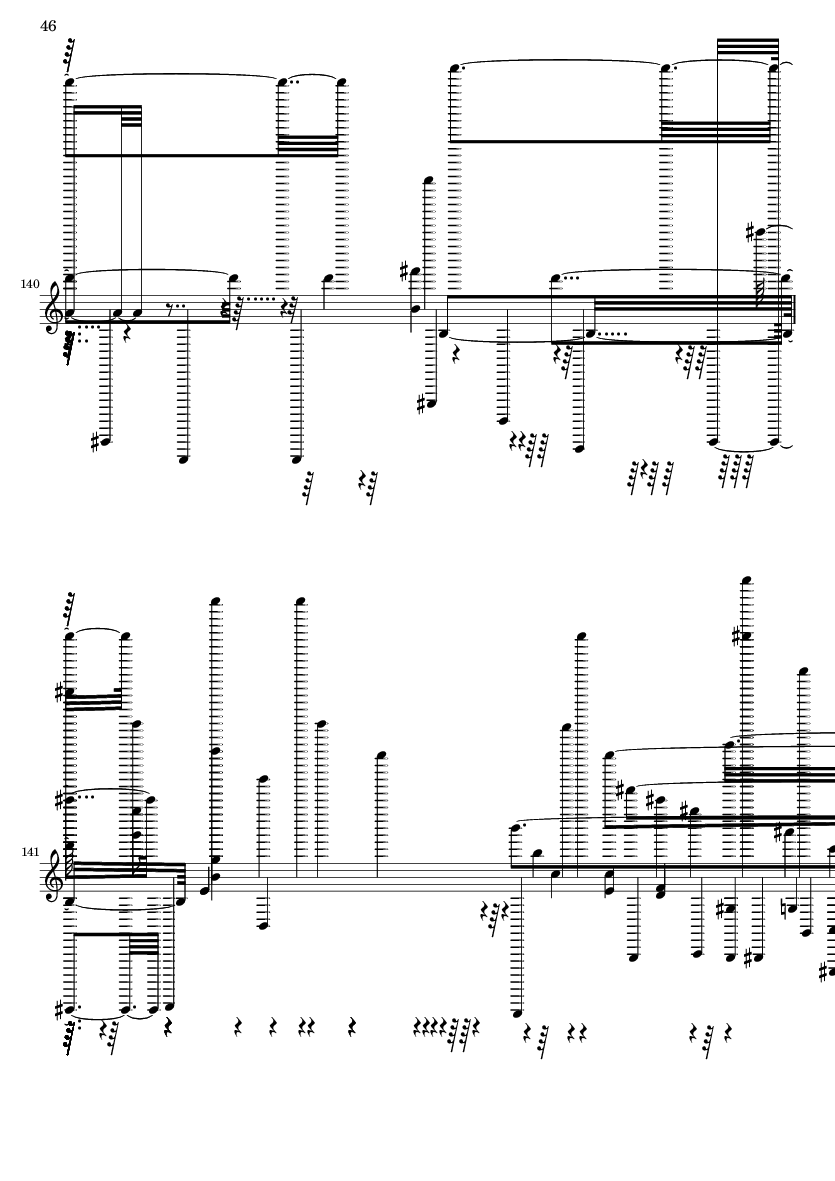 46

140

141