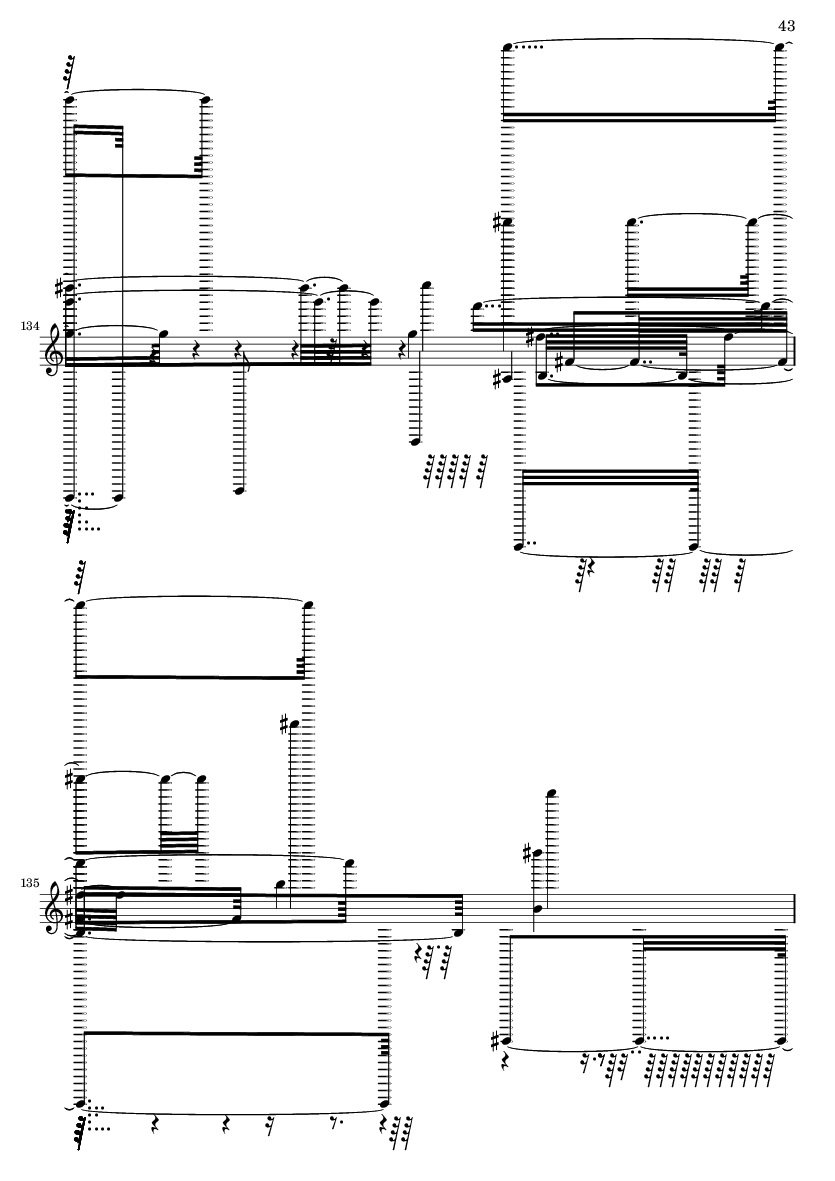 43

134

135