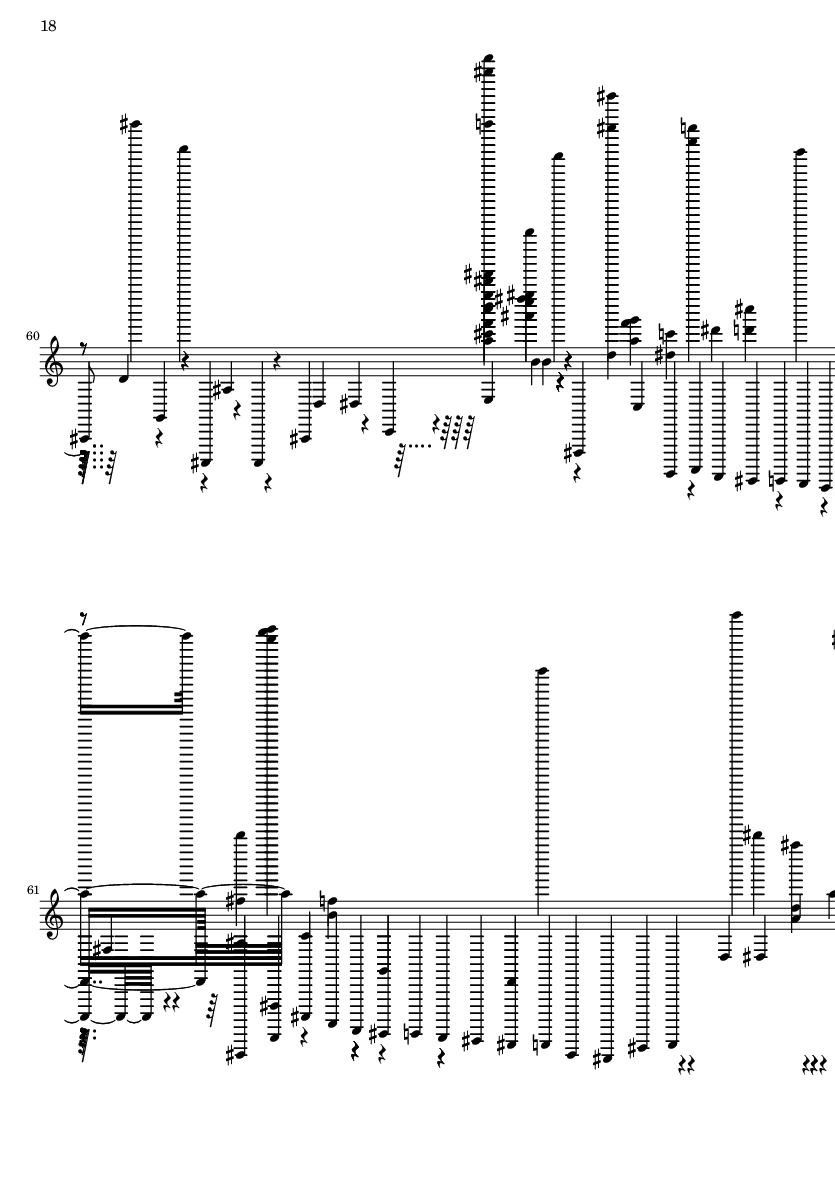 18

60

61