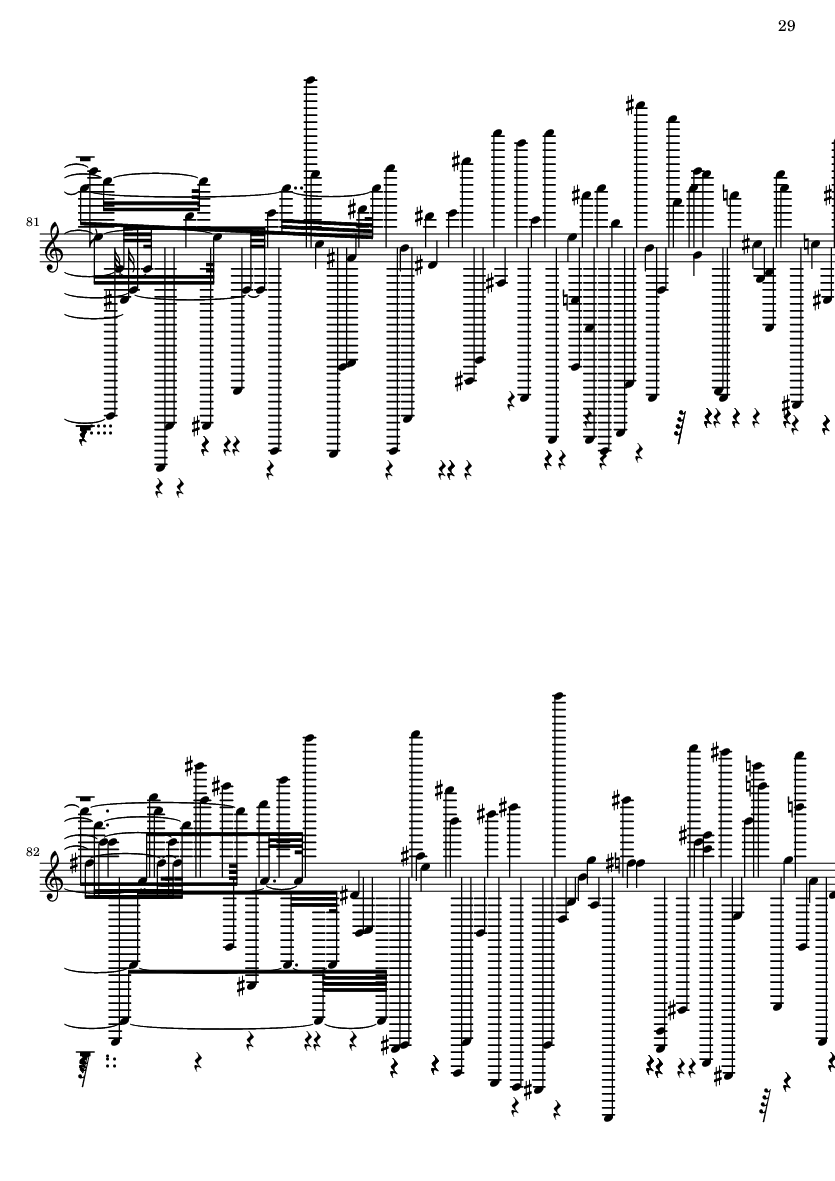 29

81

82