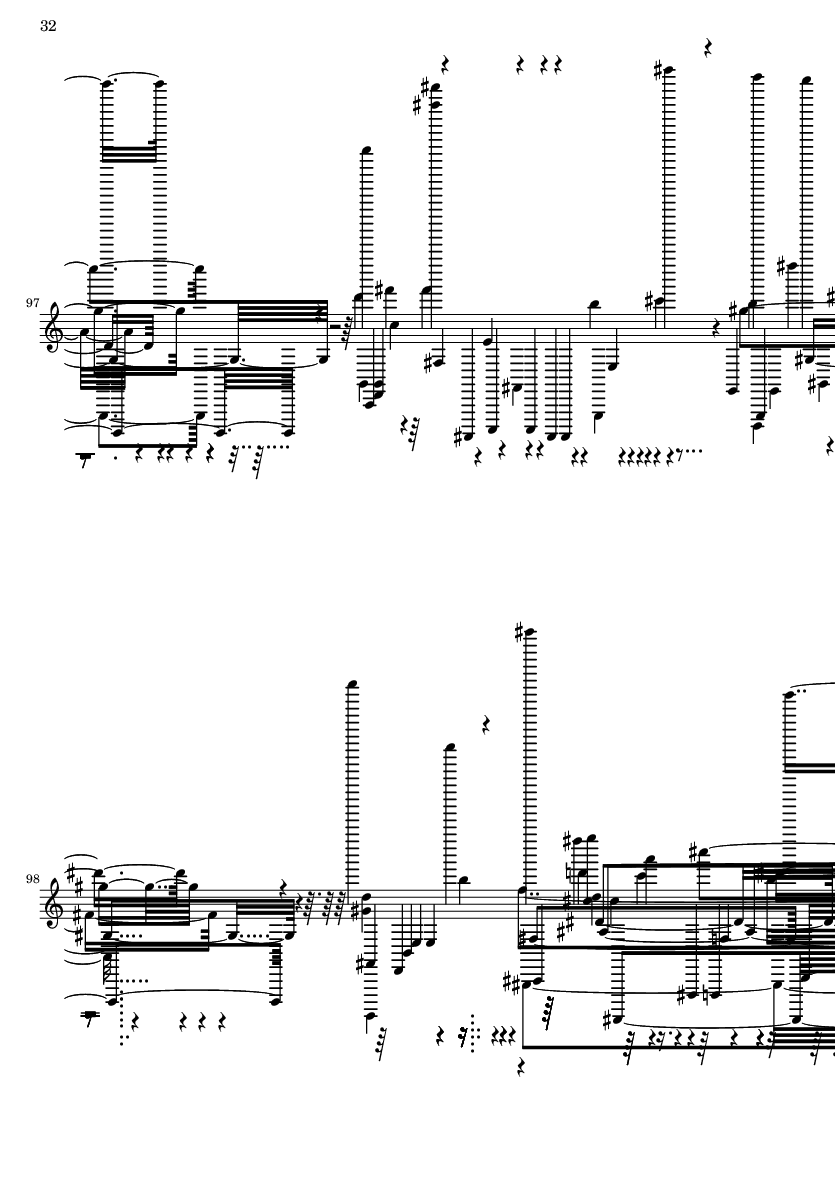 32

97

98