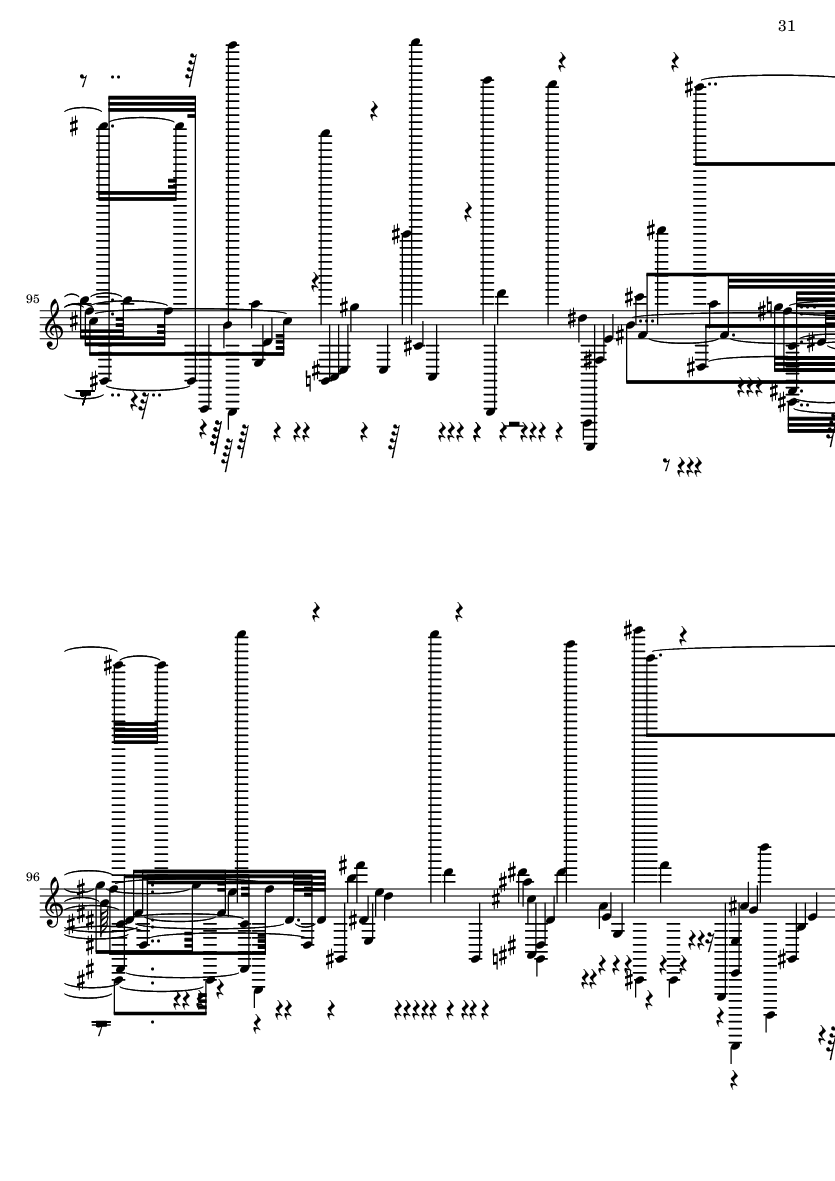 31

95

96