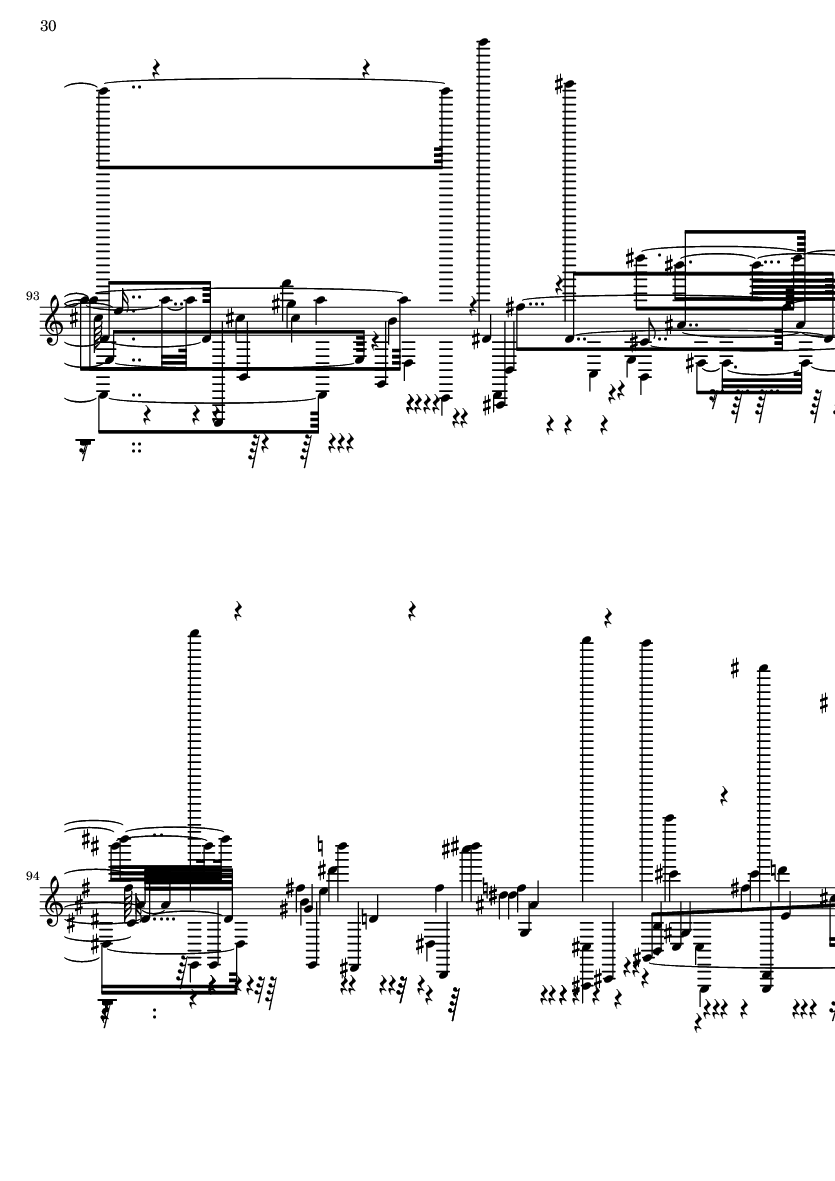 30

93

94