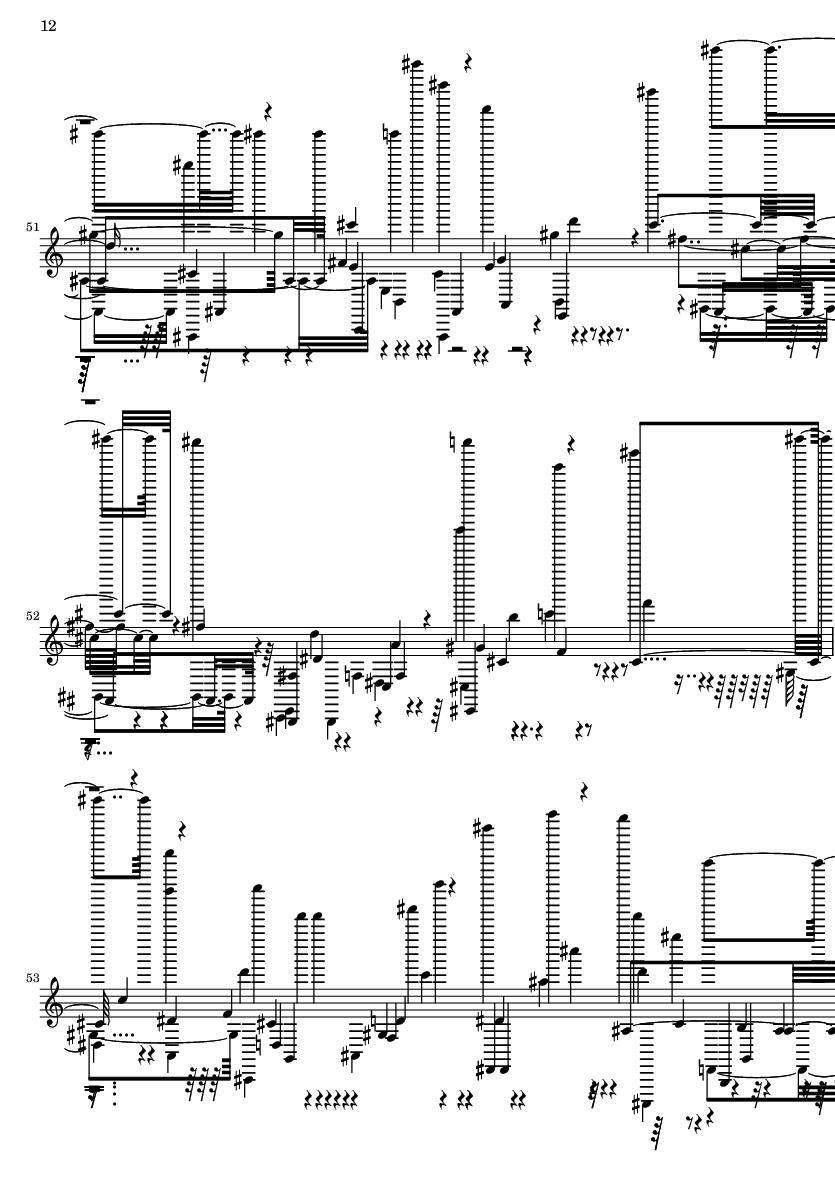 12

51

52

53