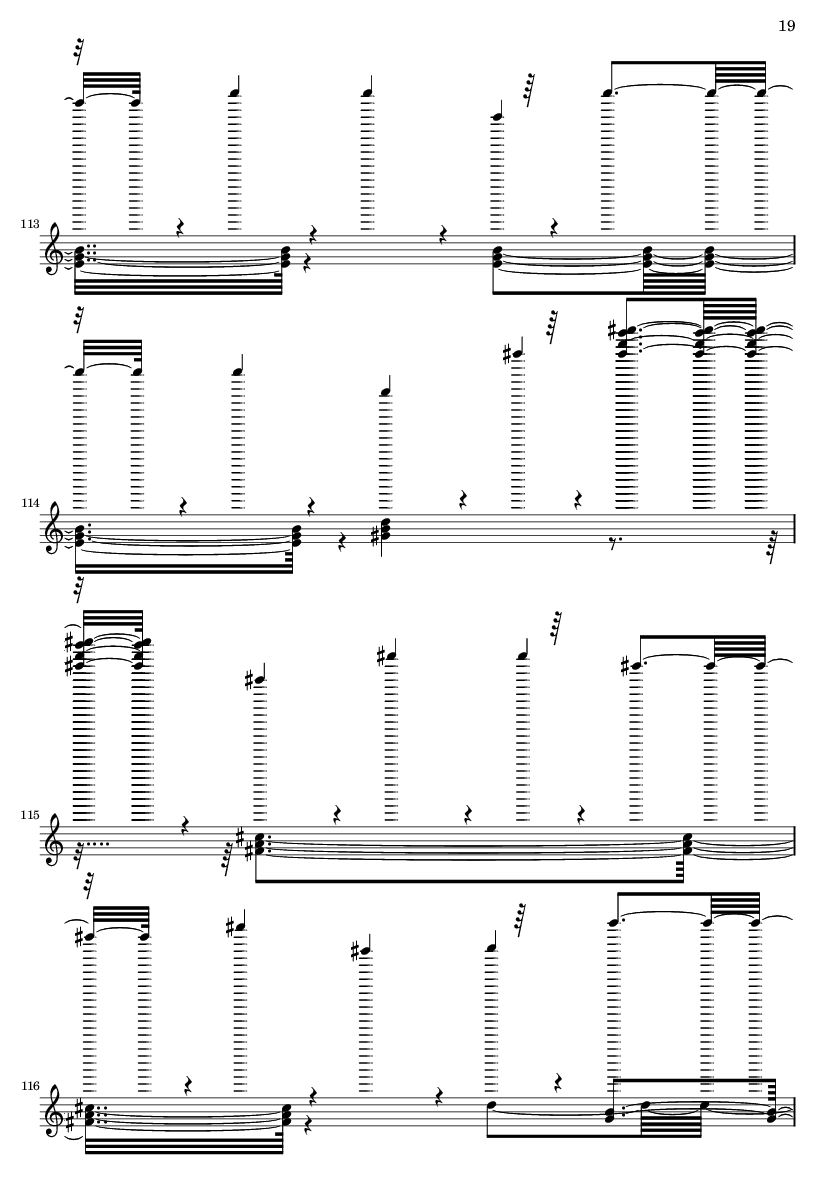 19

113

114

115

116