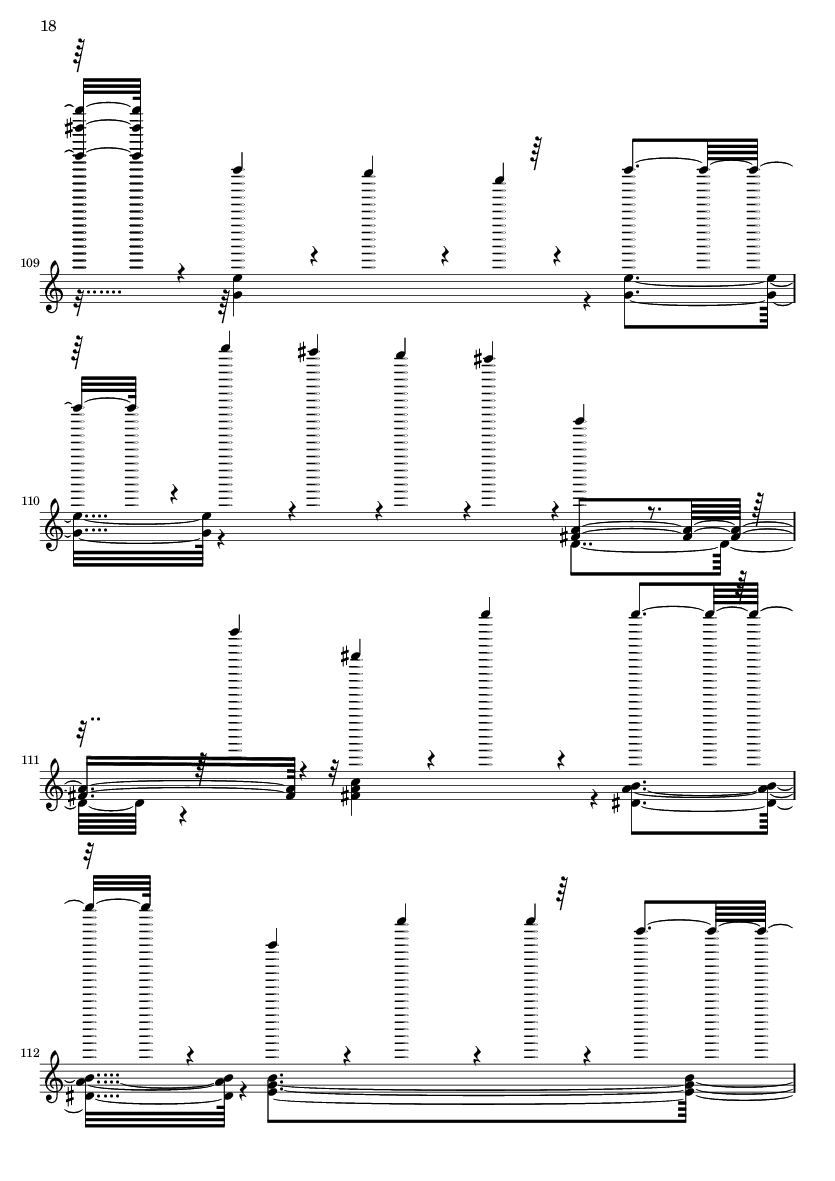 18

109

110

111

112