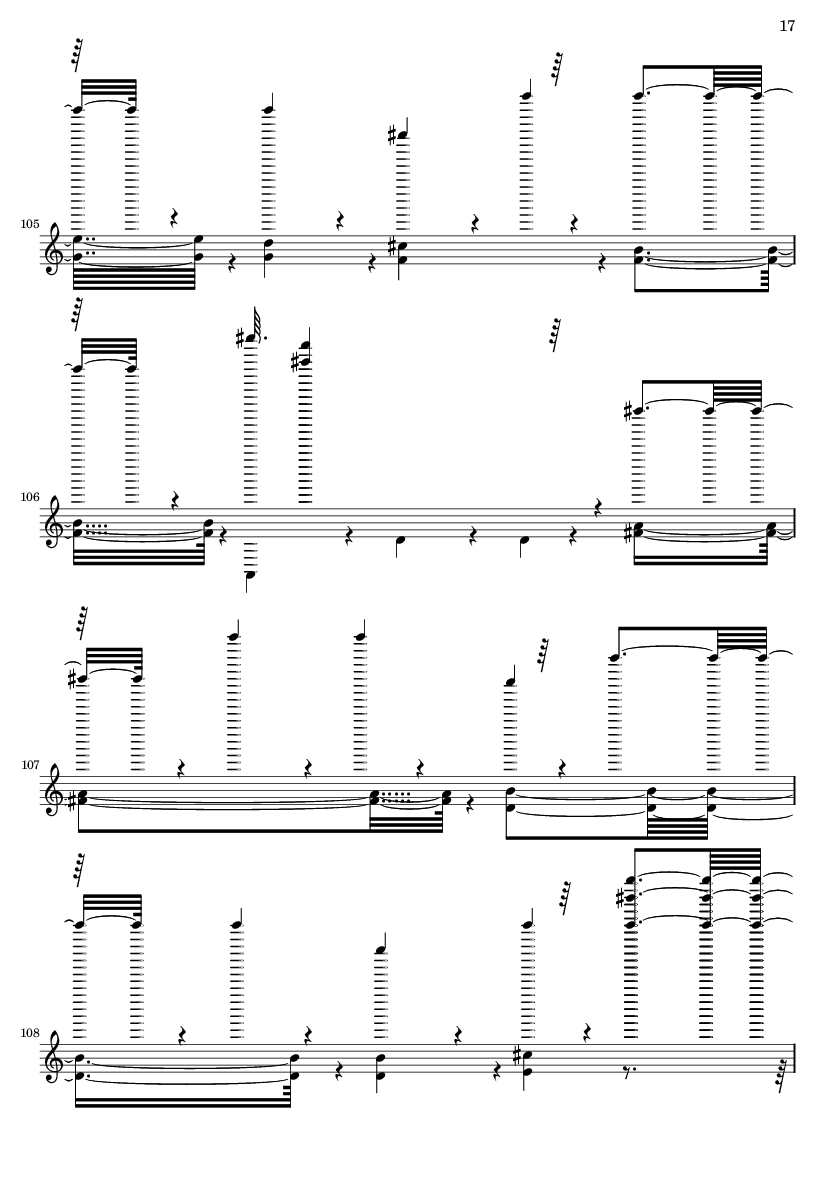 17

105

106

107

108