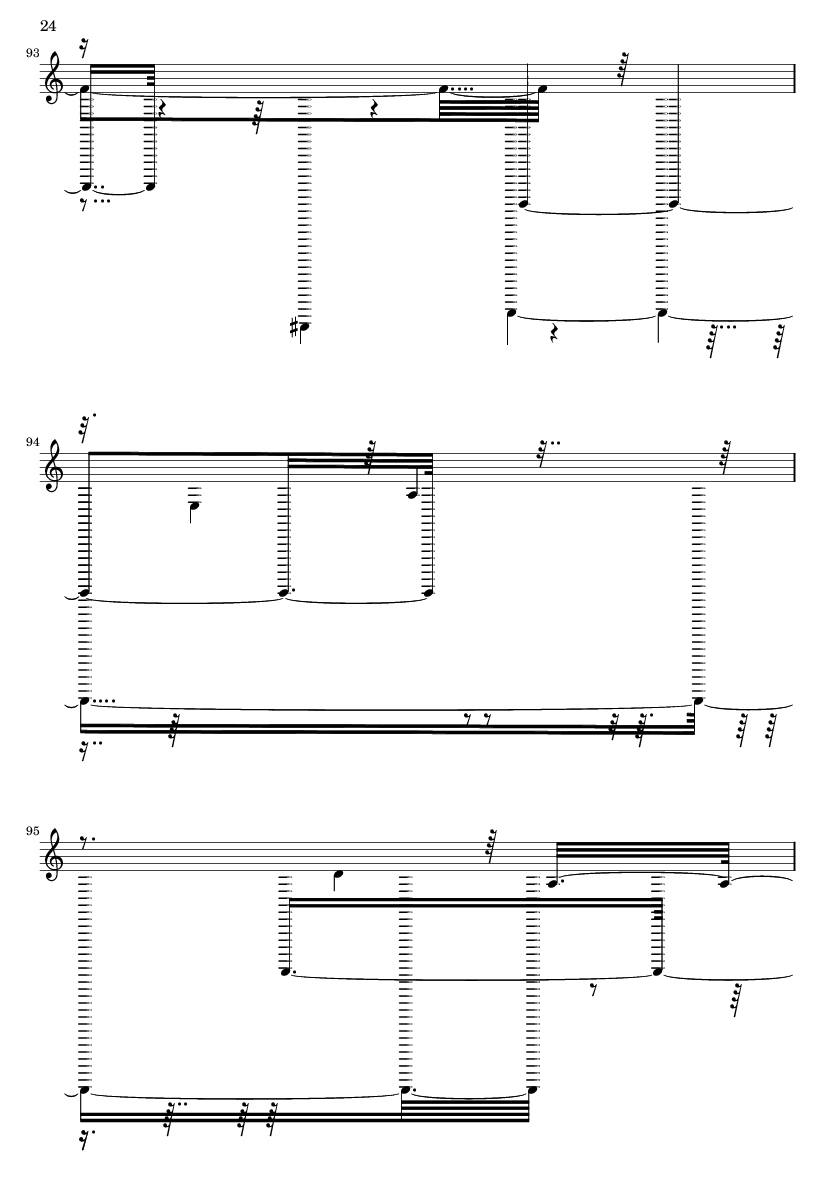 24

93

94

95