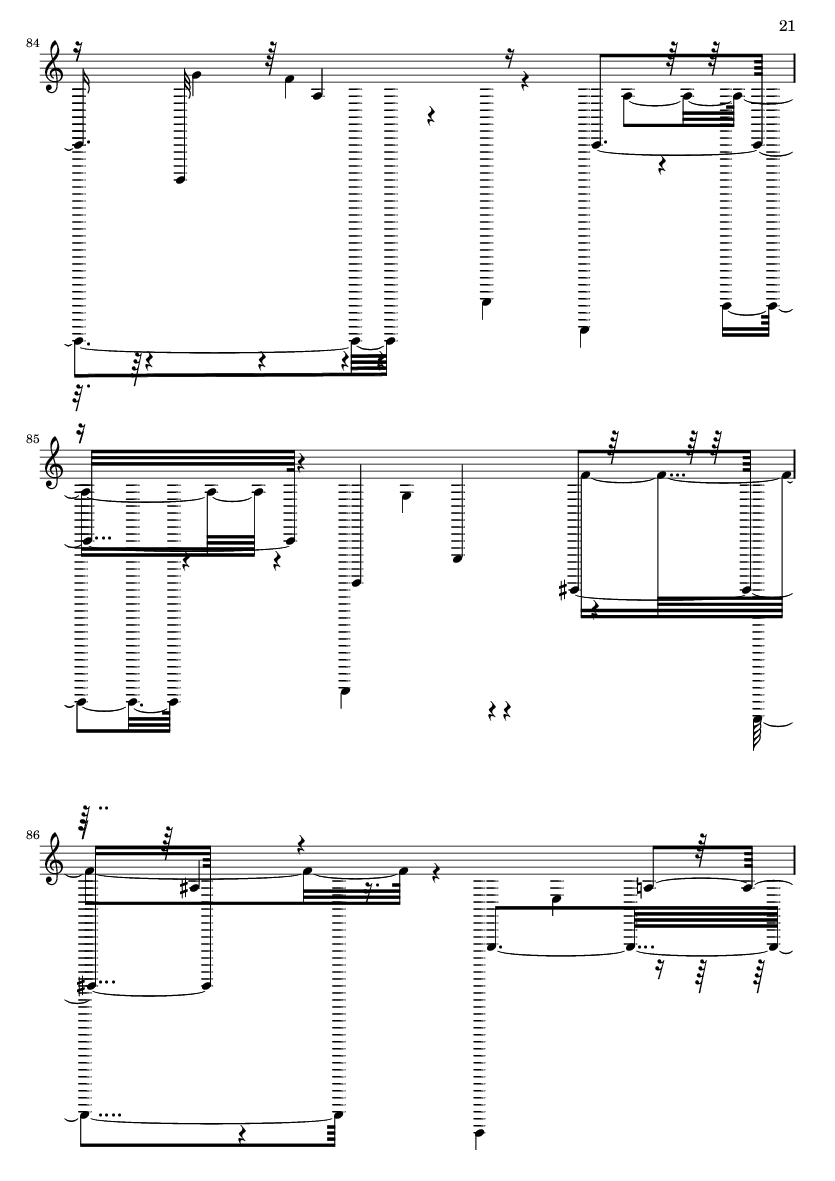 21

84

85

86