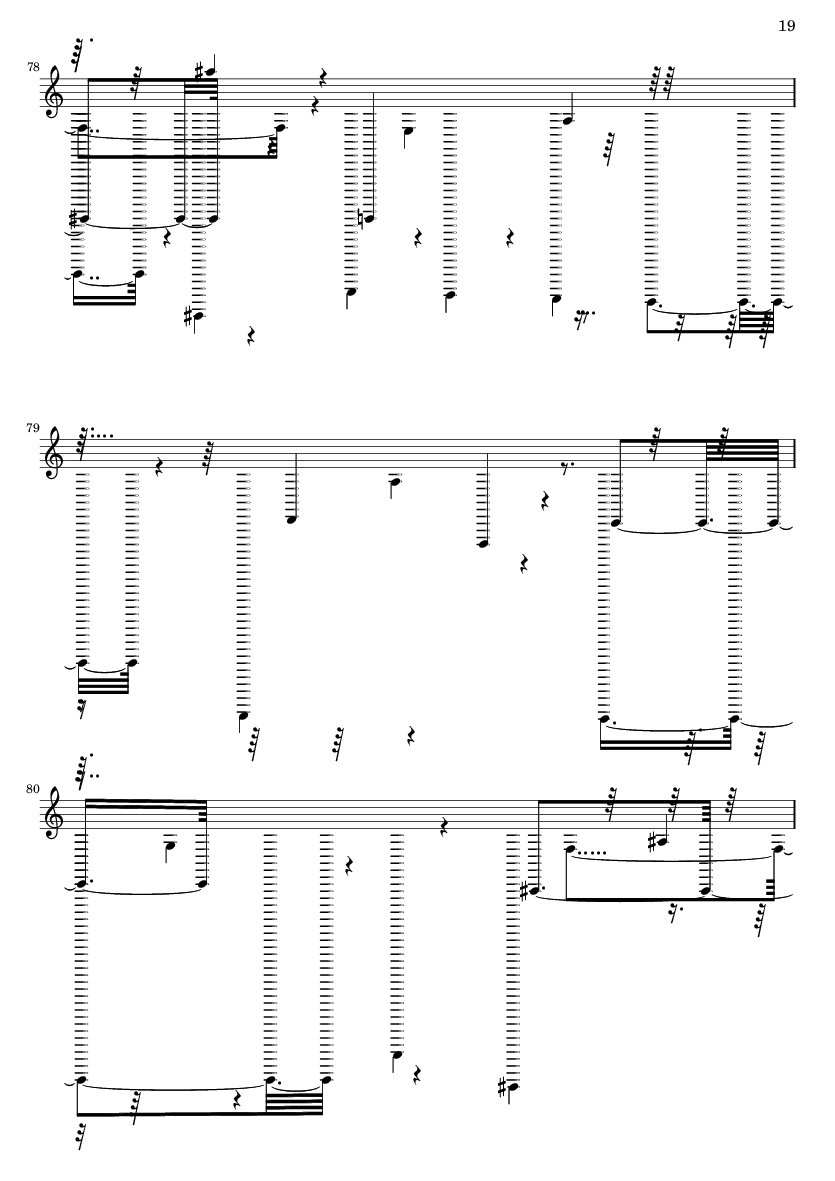 19

78

79

80