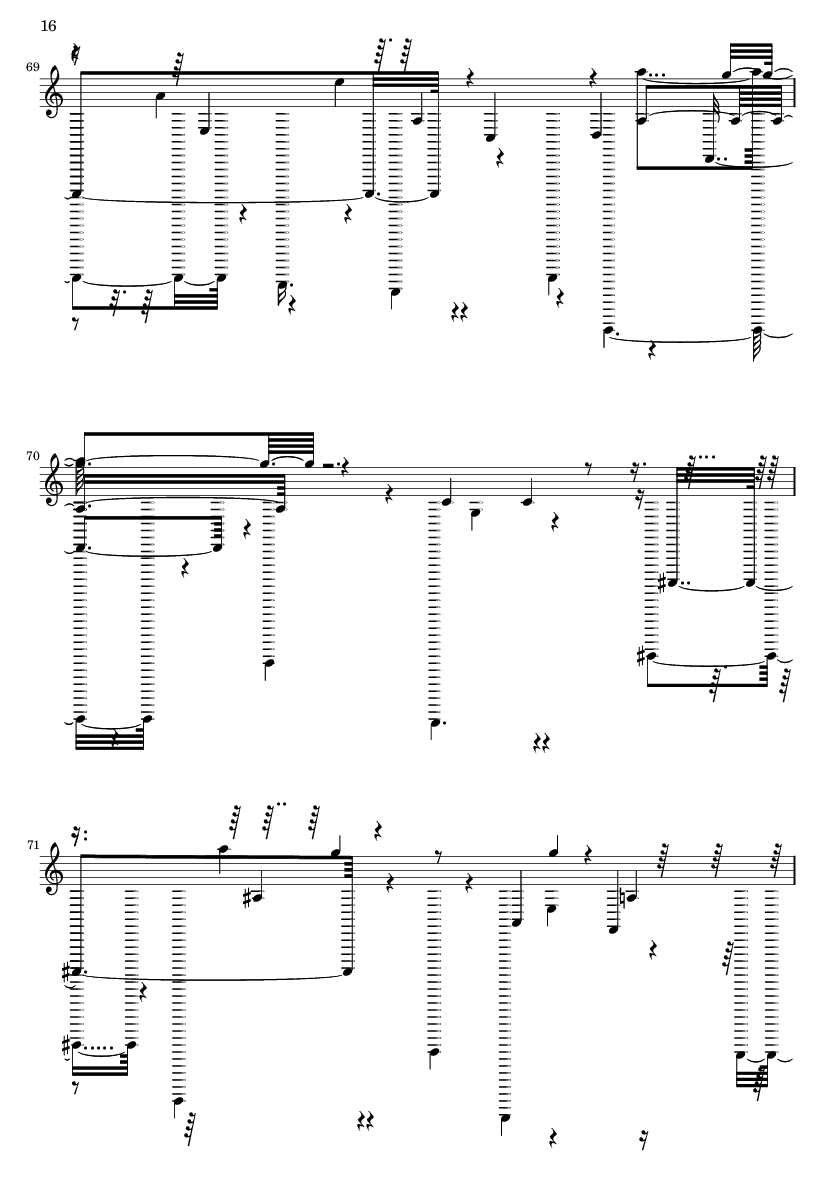 16

69

70

71