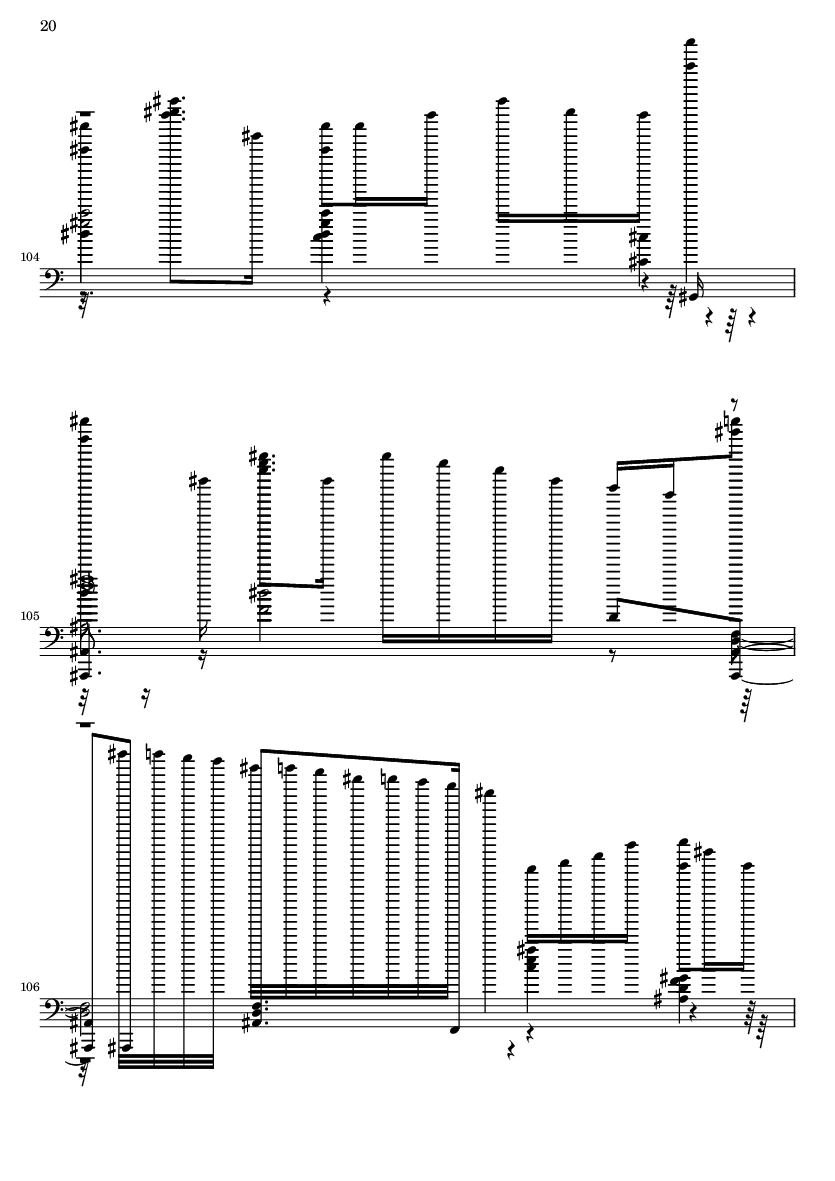 20

104

105

106