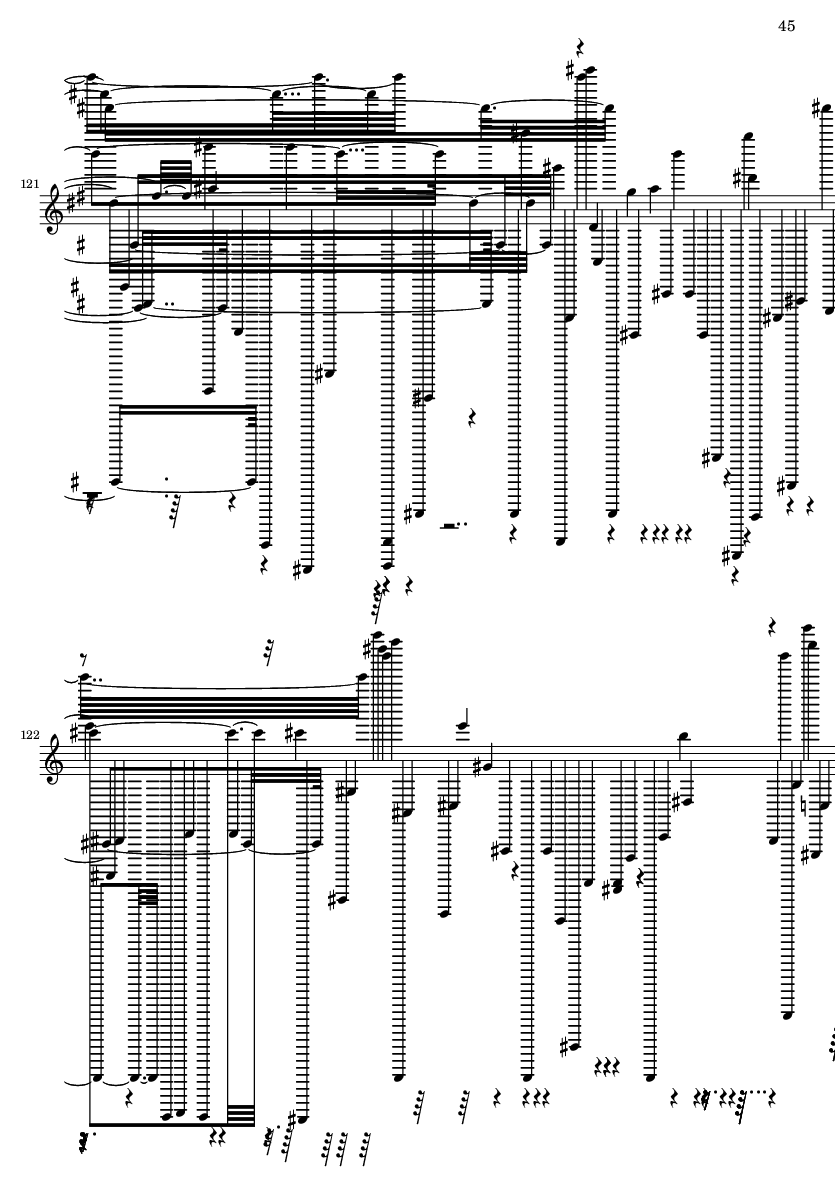 45

121

122