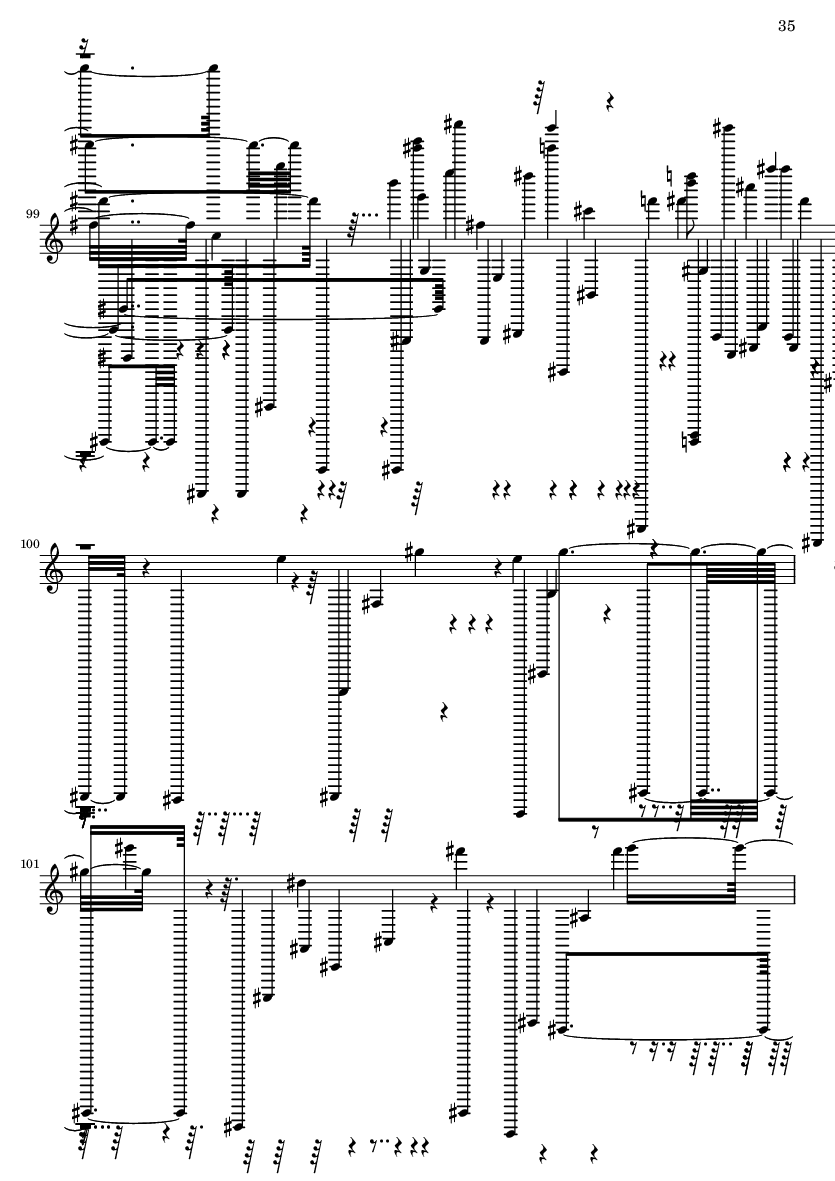 35

99

100

101