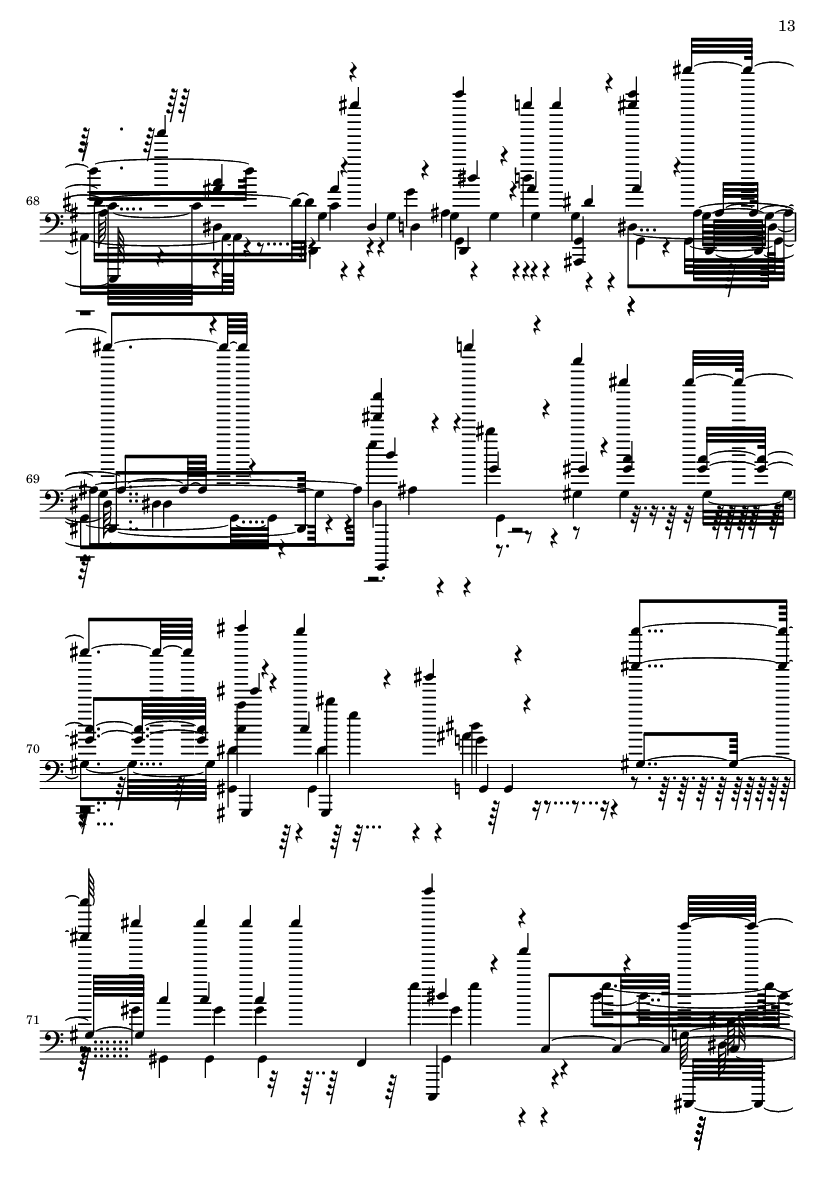 13

68

69

70

71