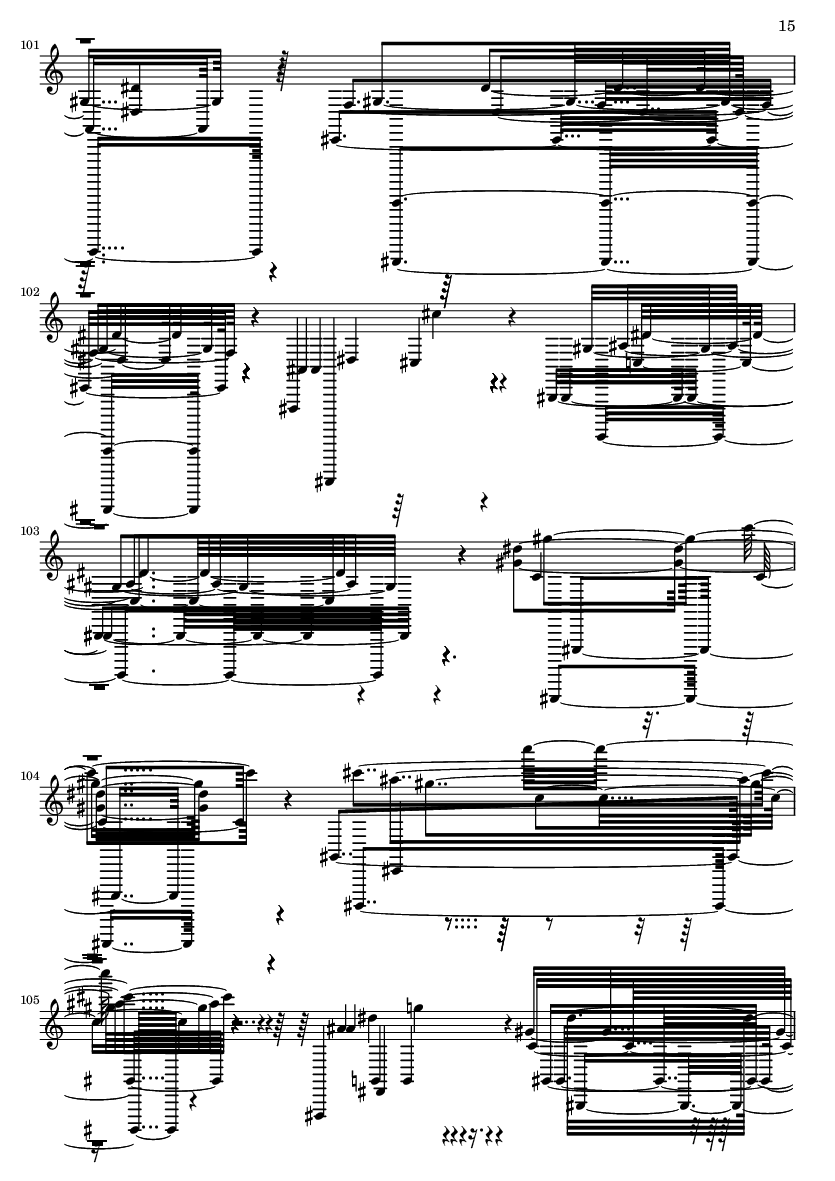 15

101

102

103

104

105