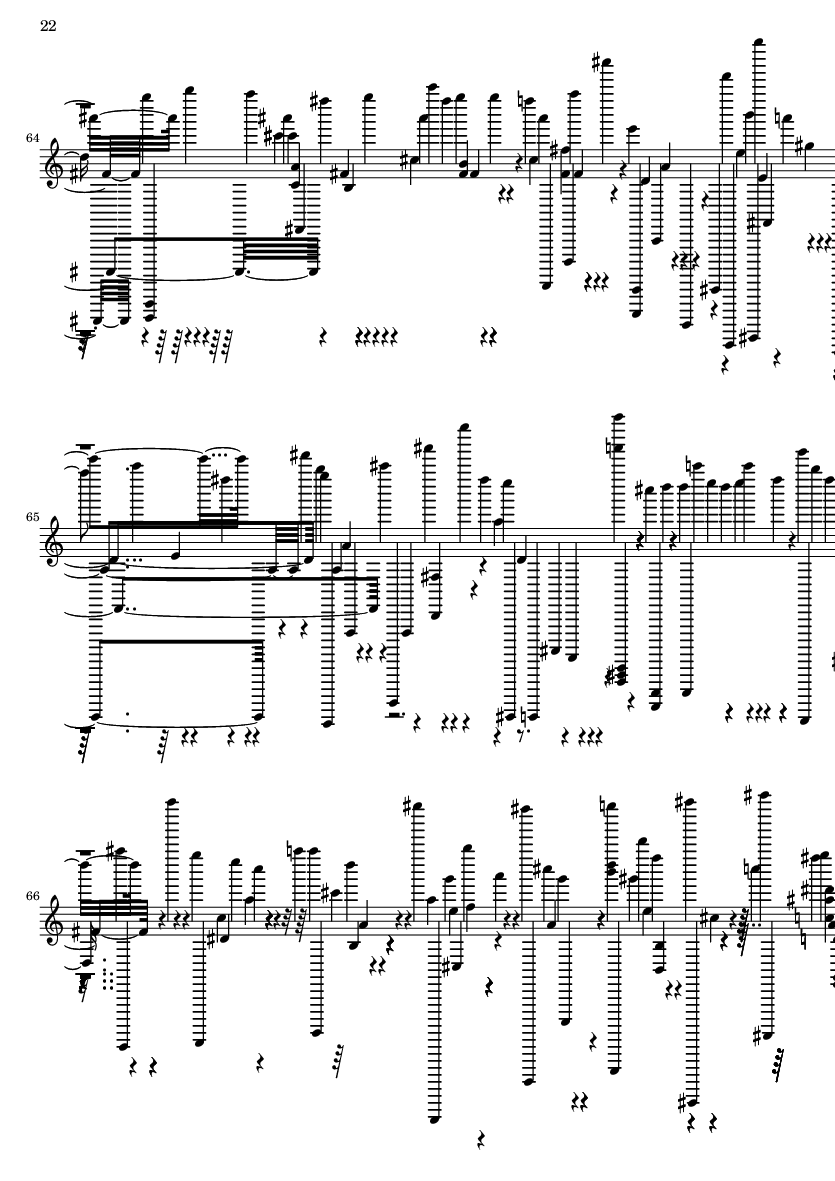 22

64

65

66