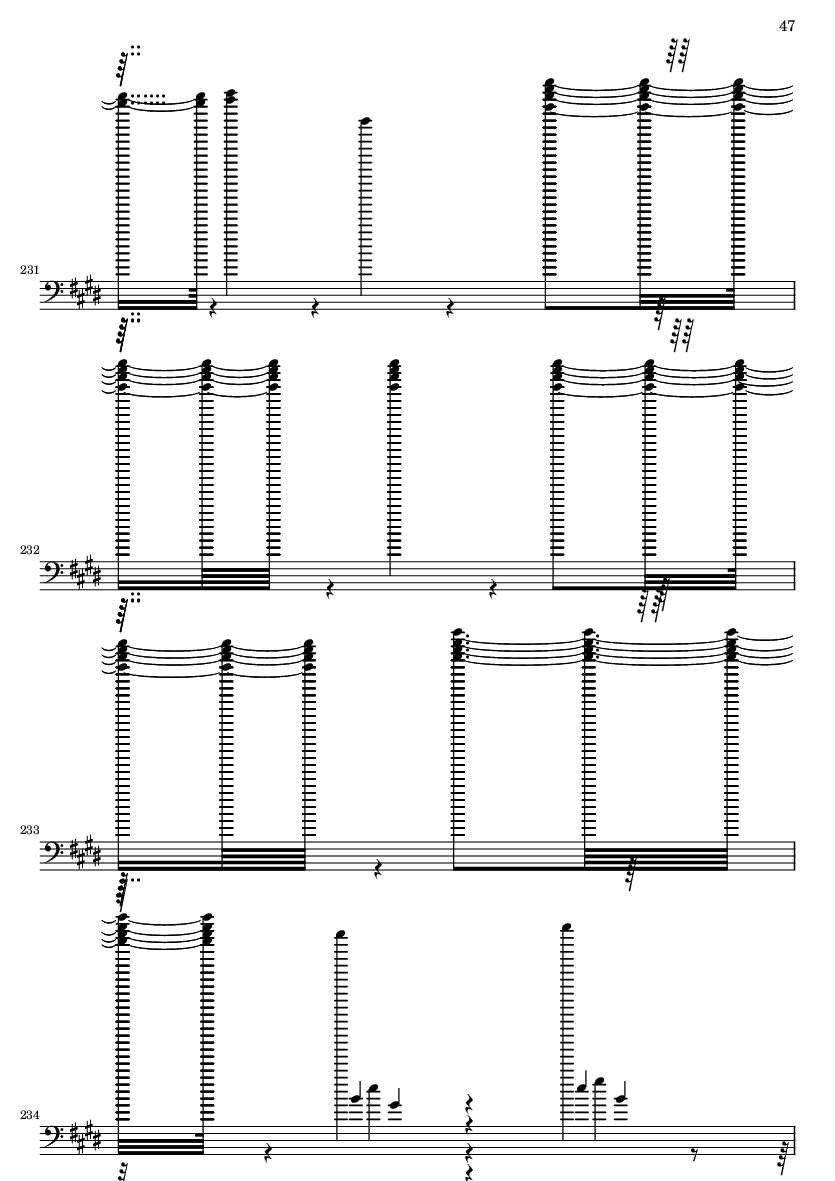 47

231

232

233

234