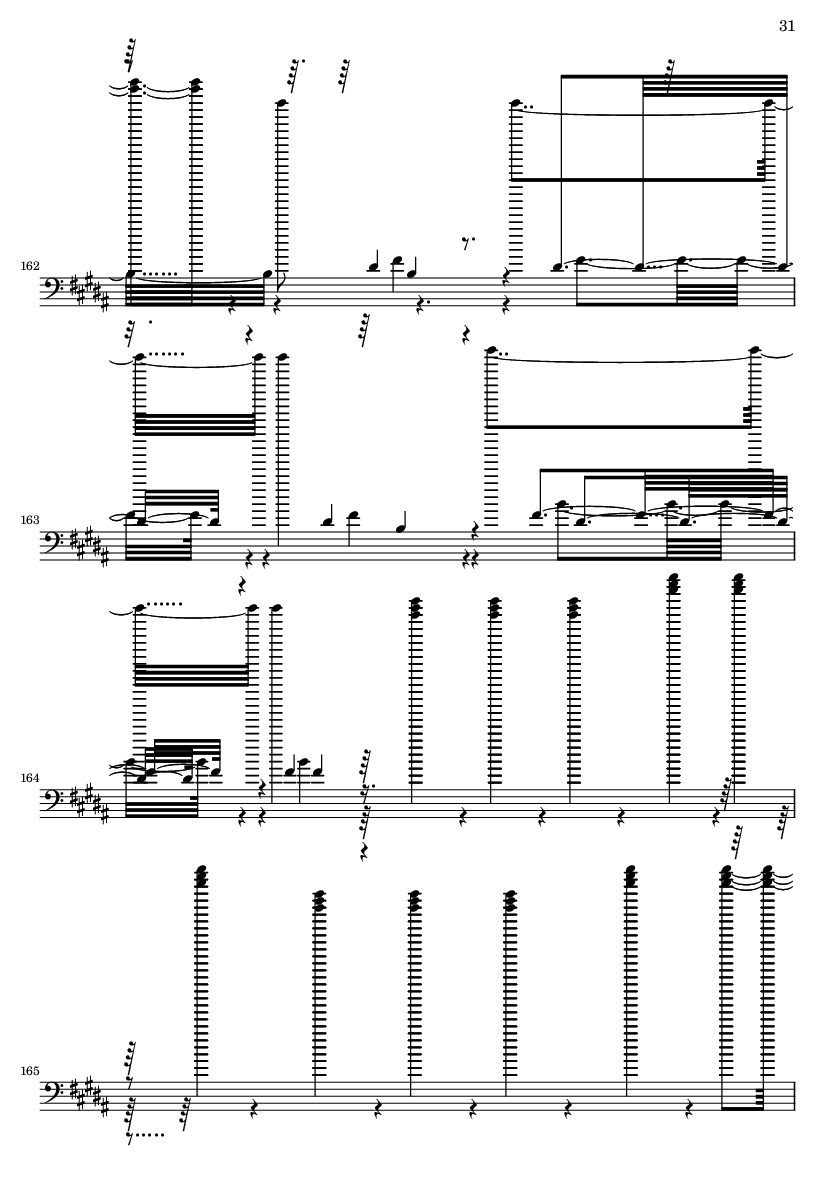 31

162

163

164

165