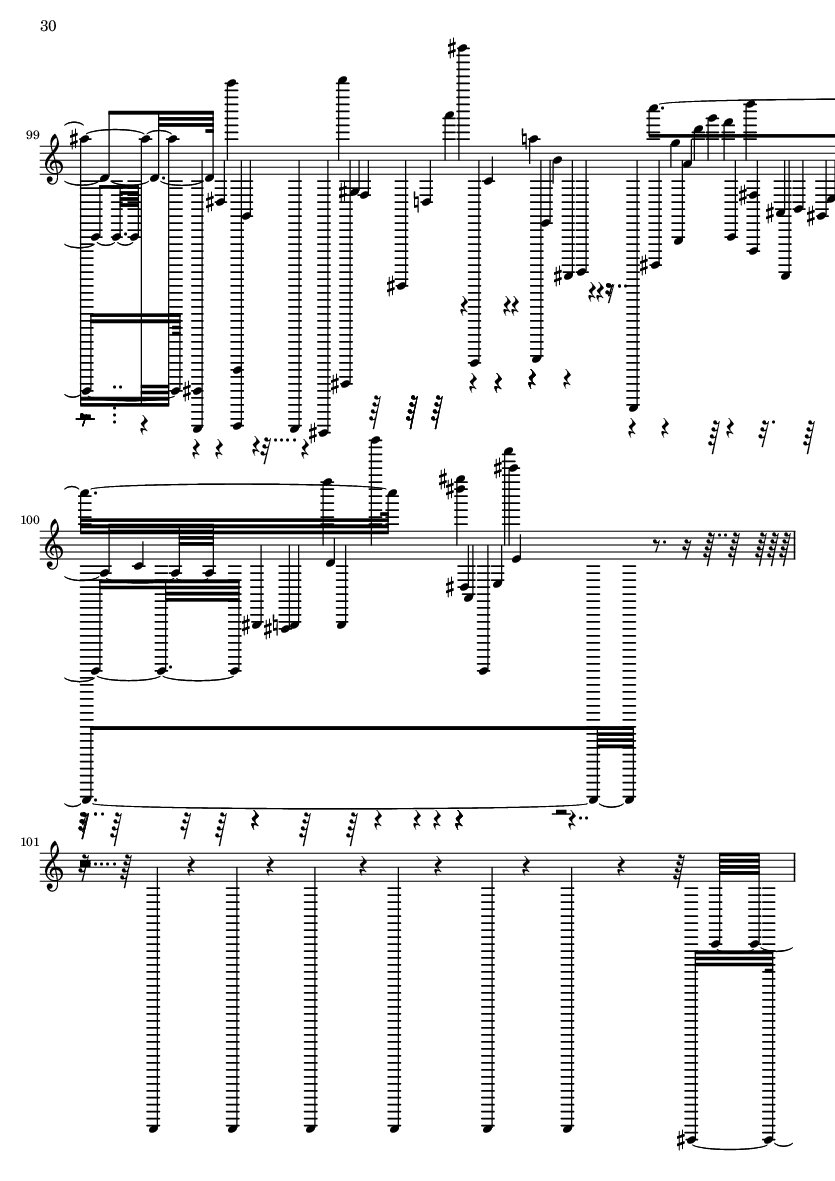 30

99

100

101