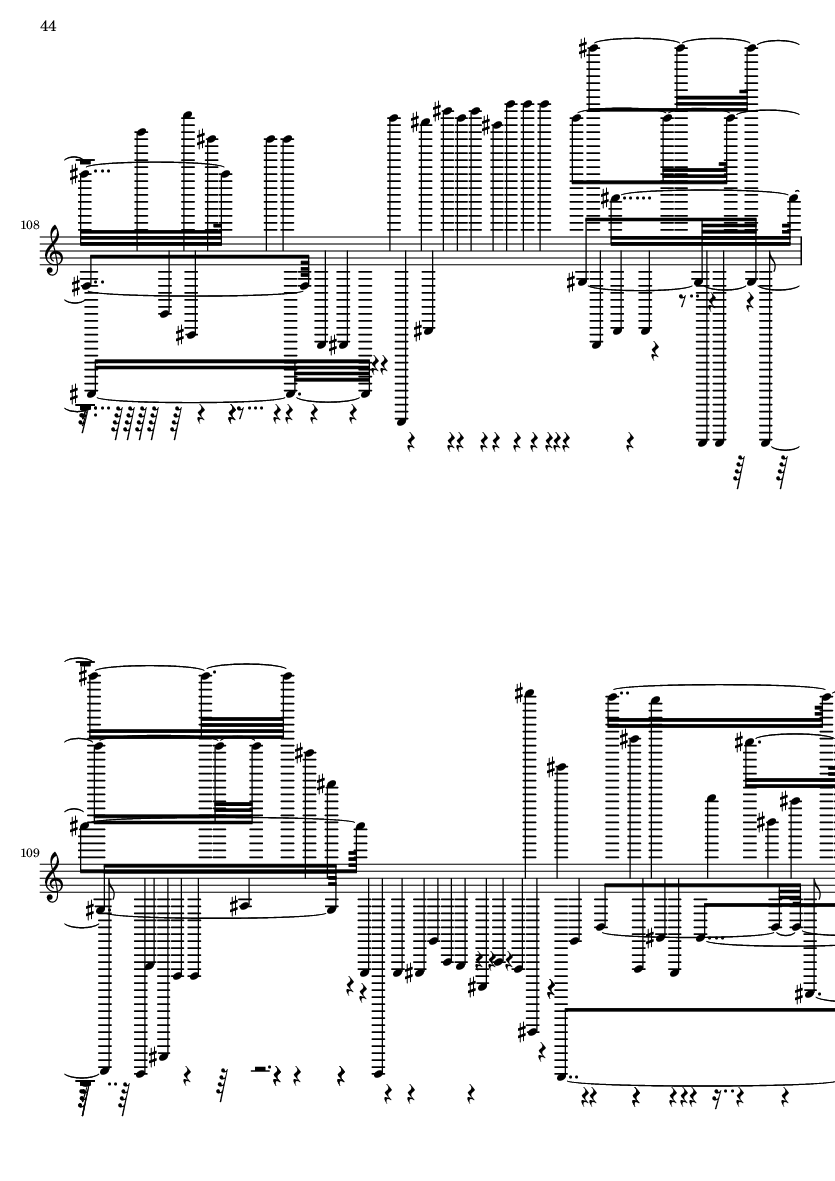 44

108

109