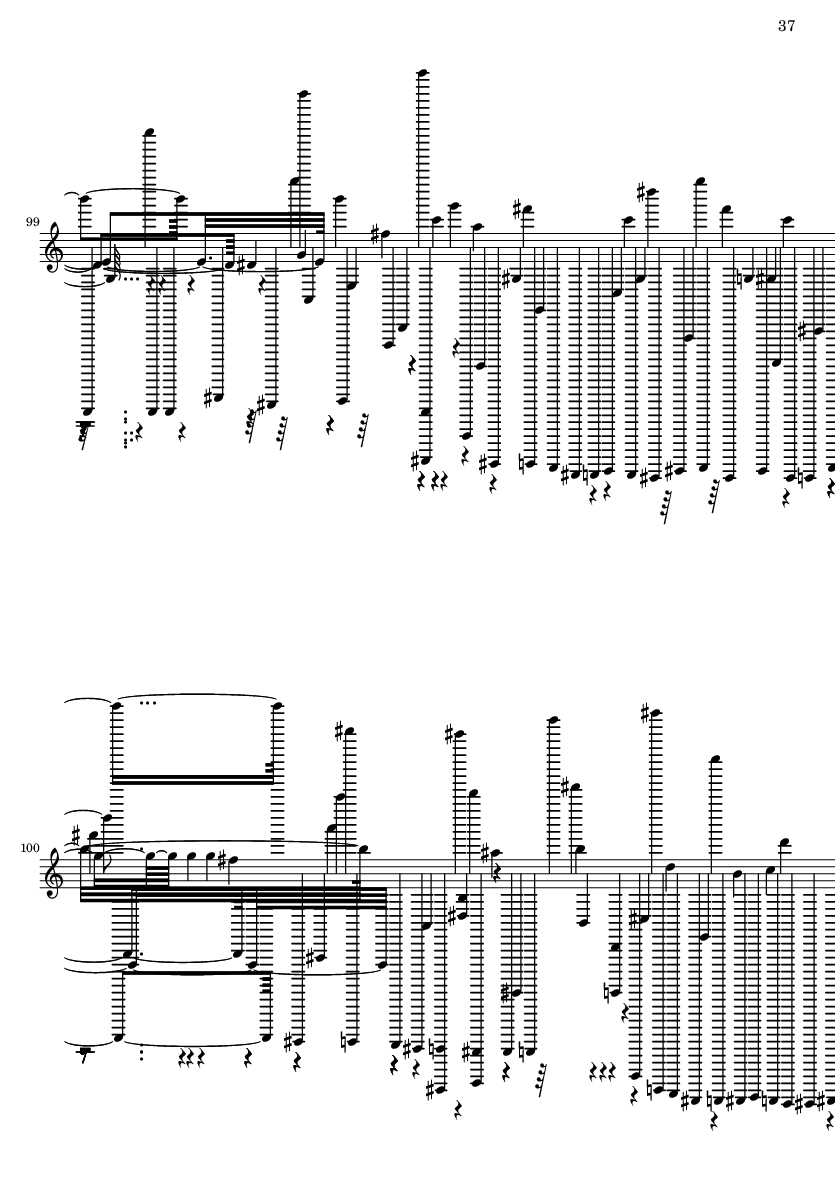 37

99

100