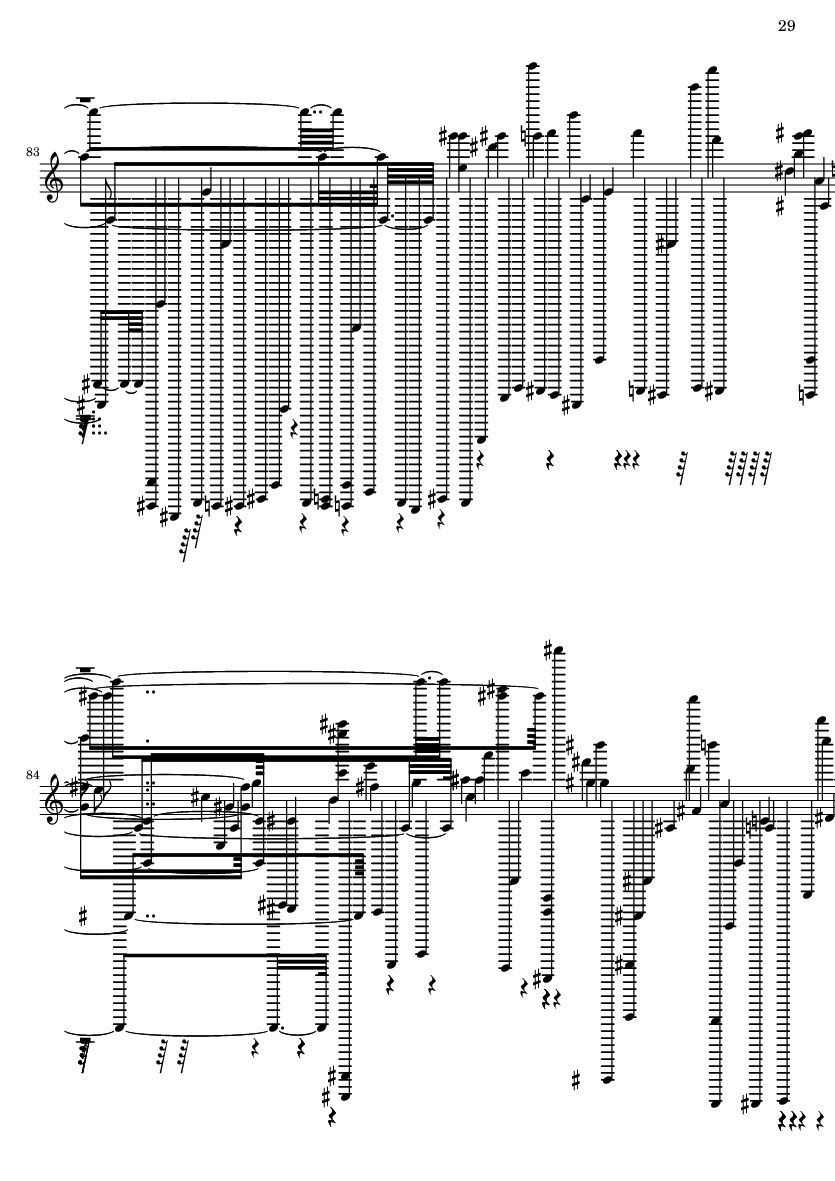 29

83

84