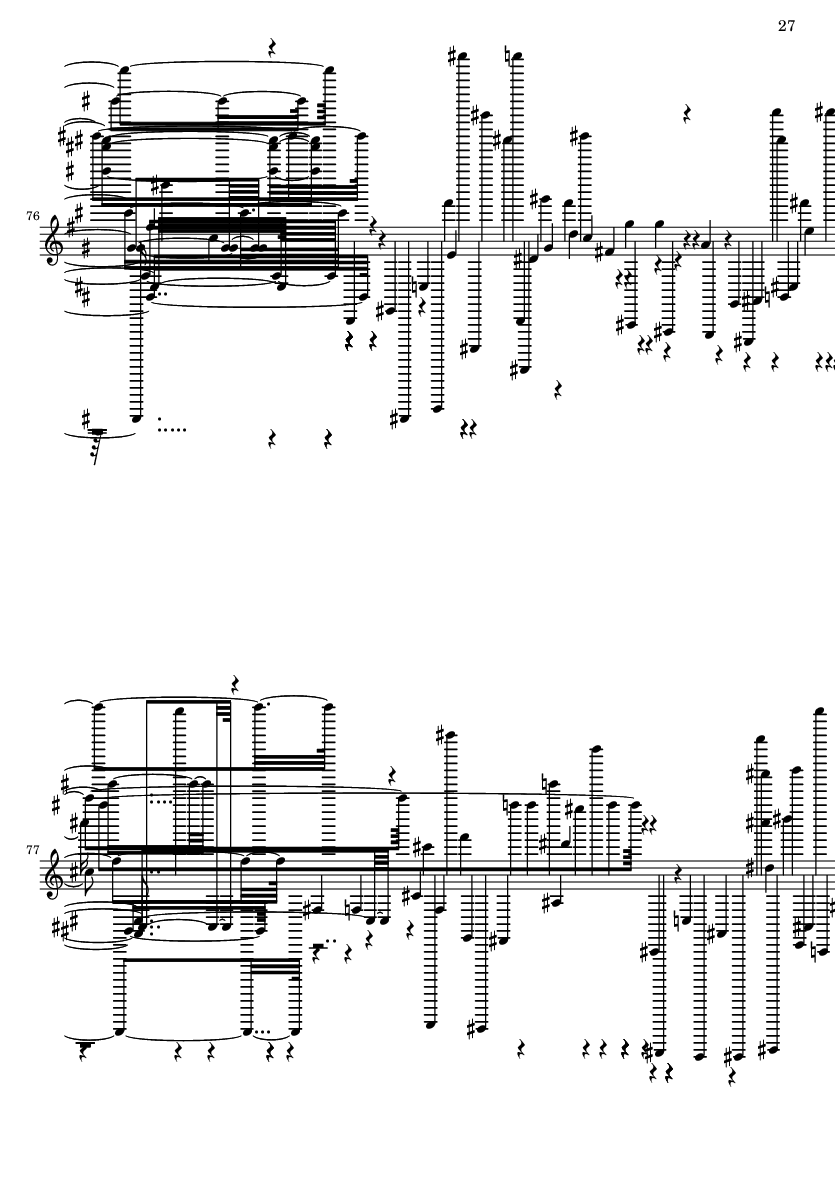 27

76

77