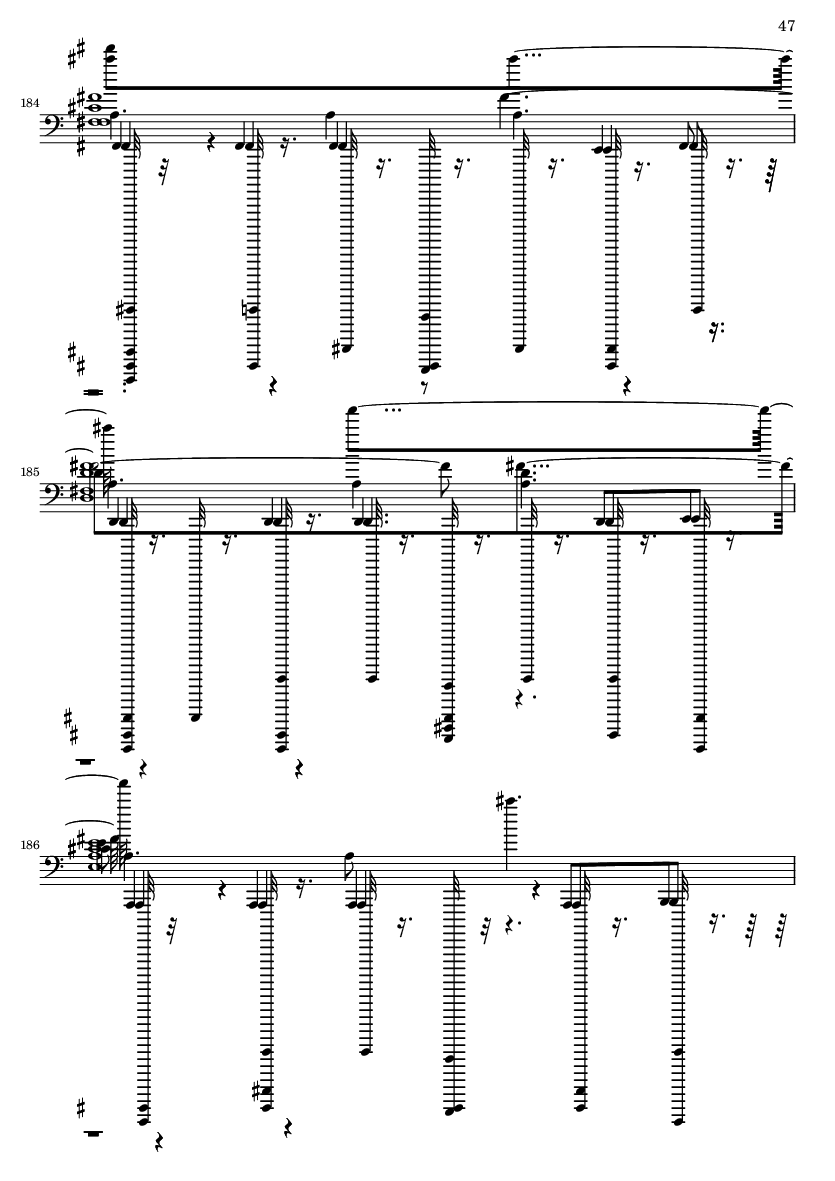 47

184

185

186