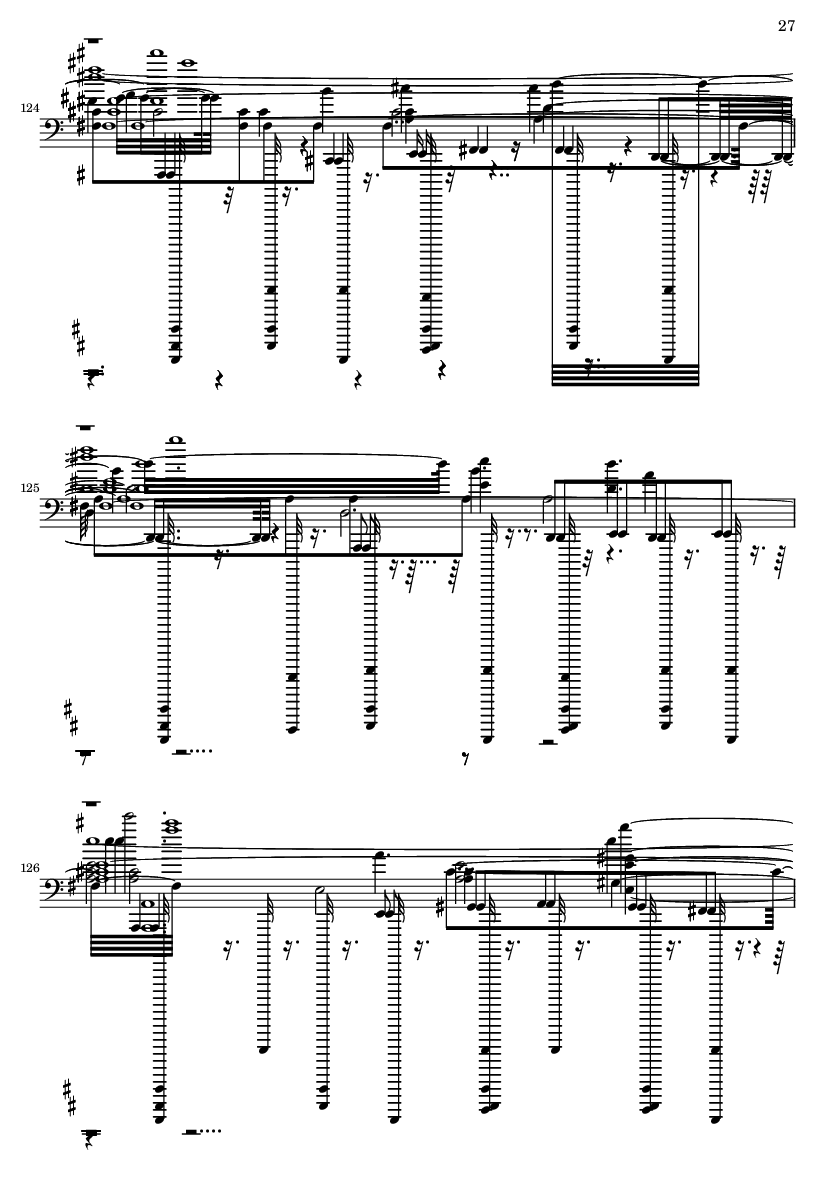 27

124

125

126