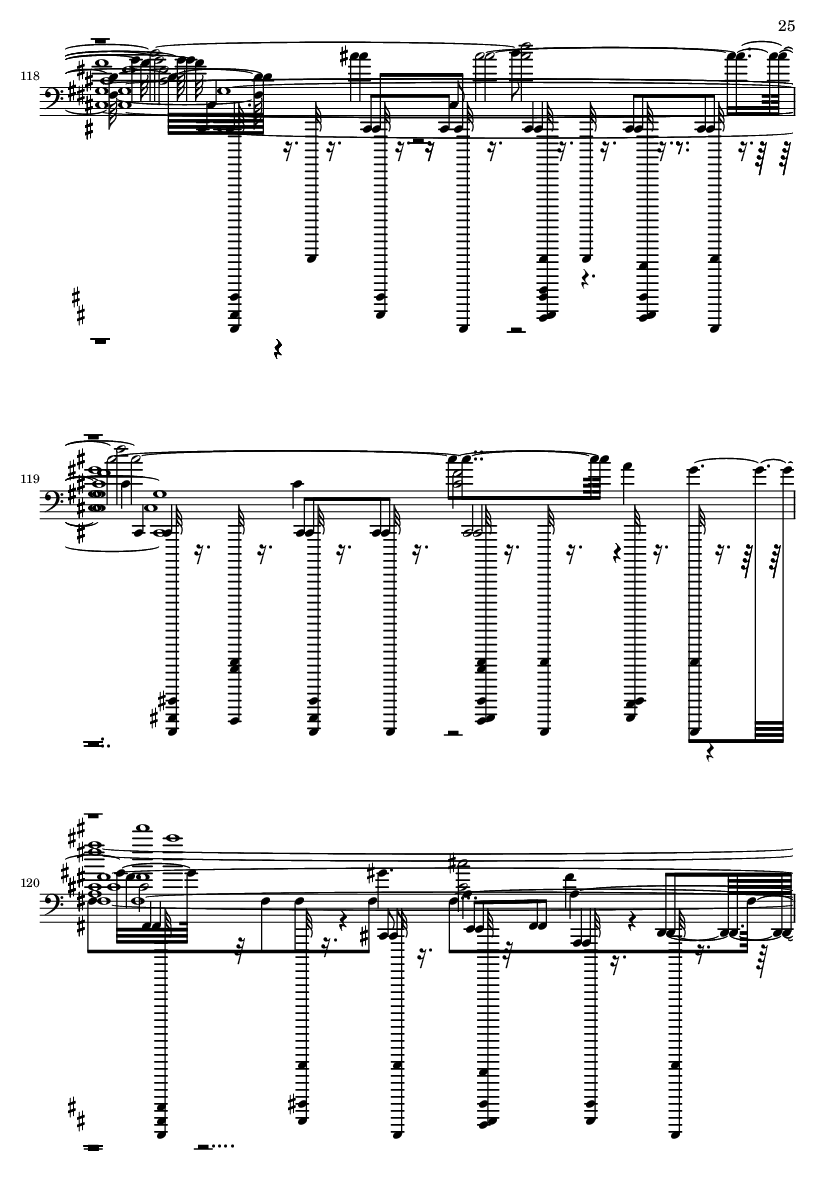 25

118

119

120