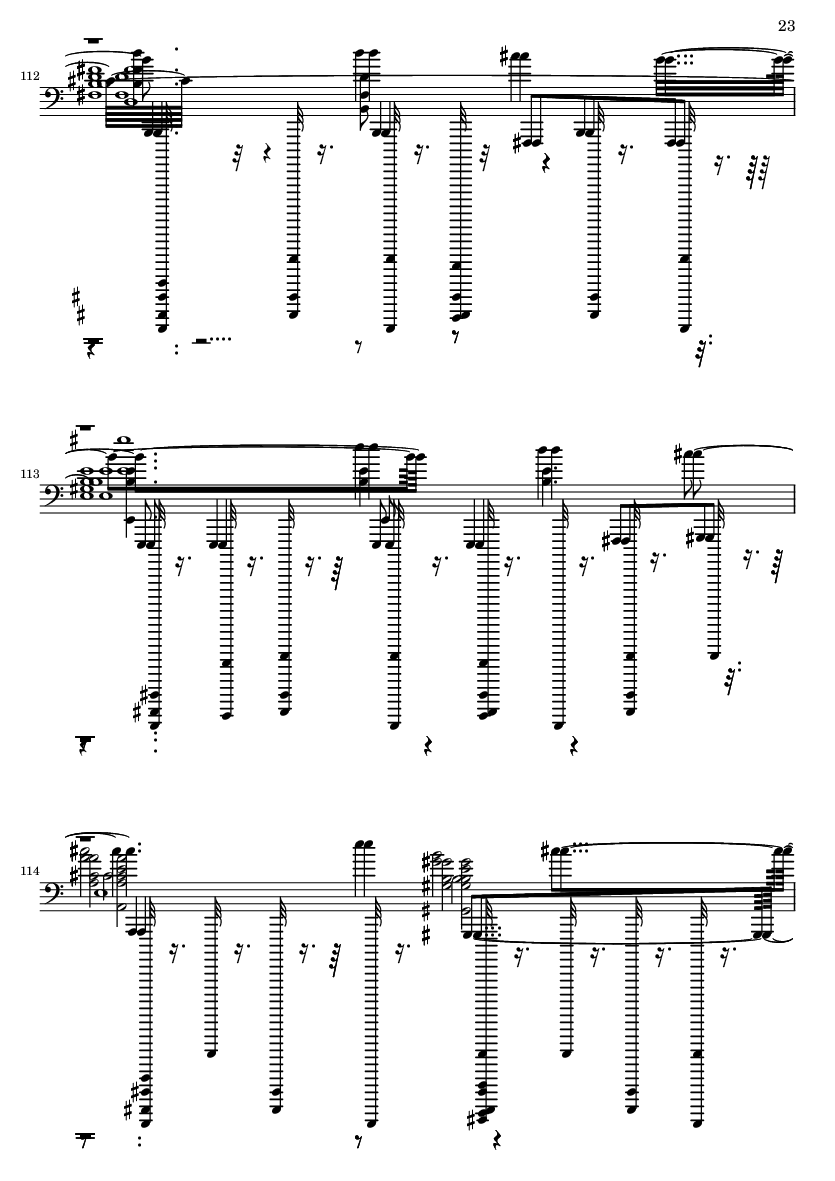 23

112

113

114