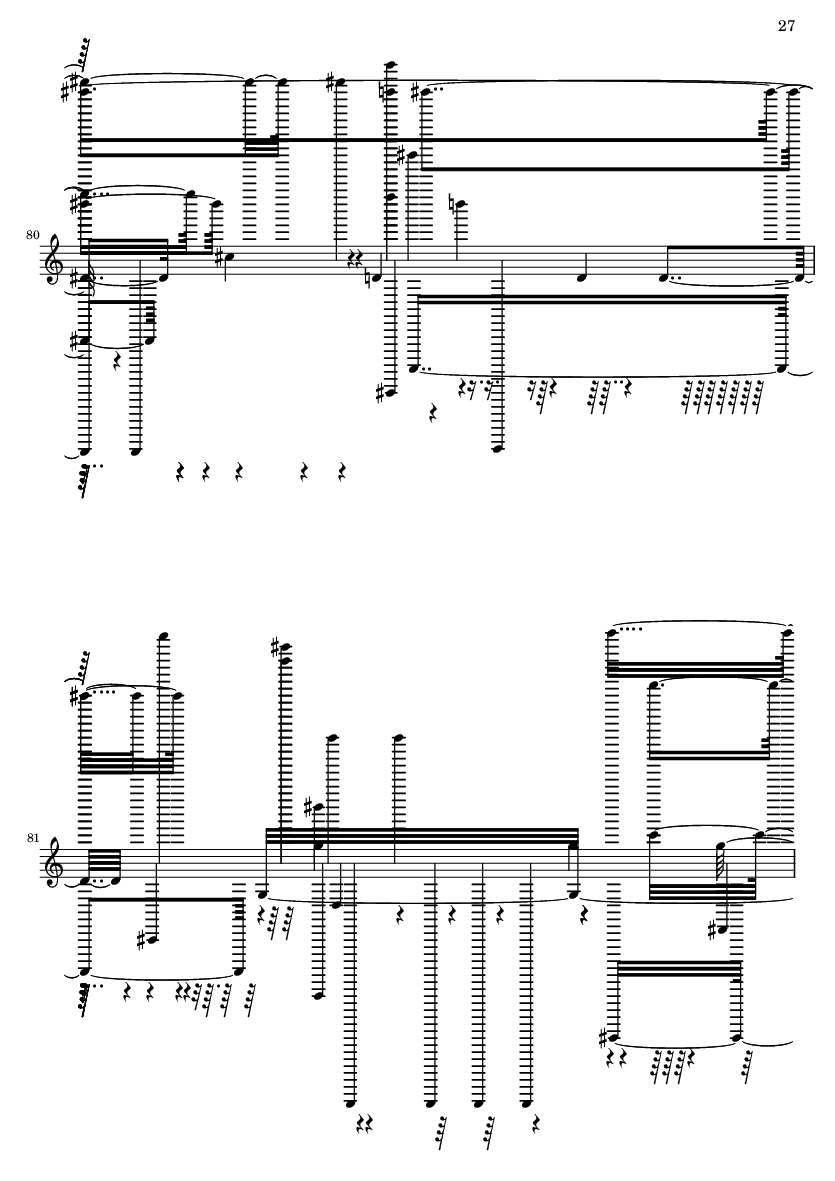 27

80

81