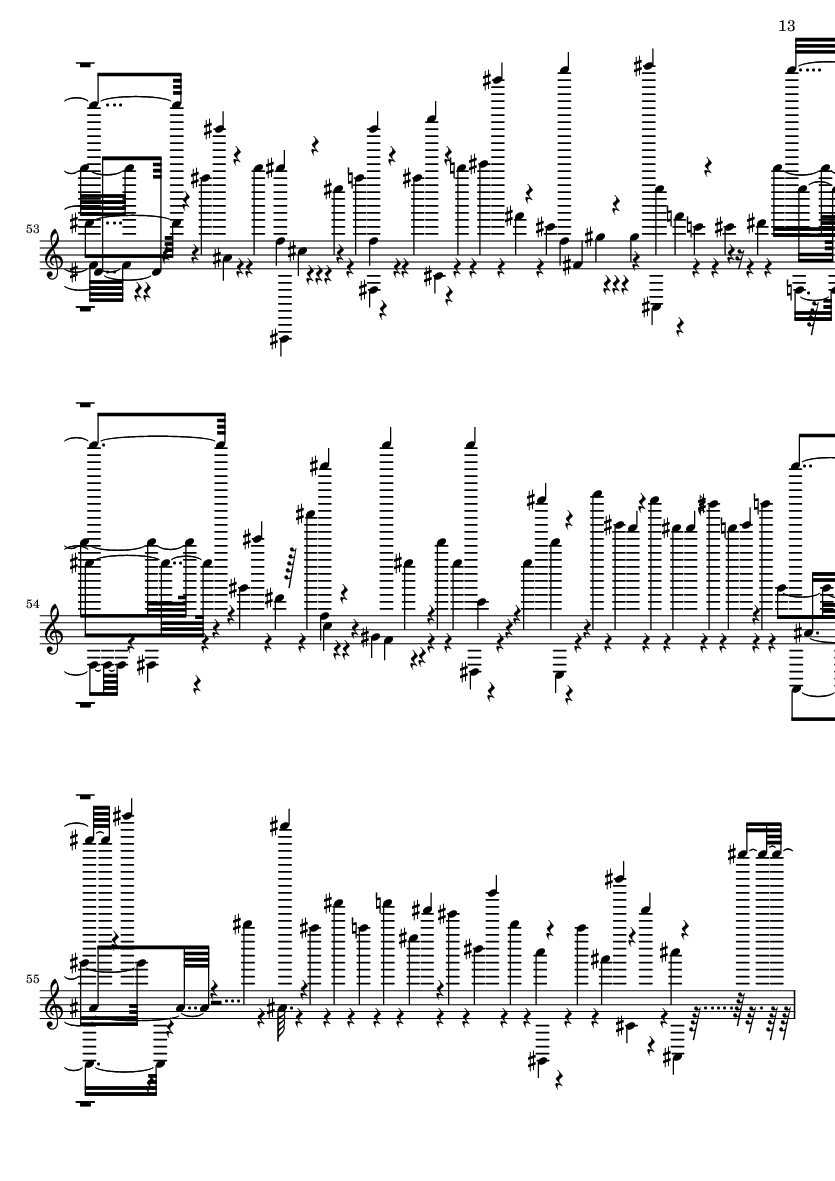 13

53

54

55